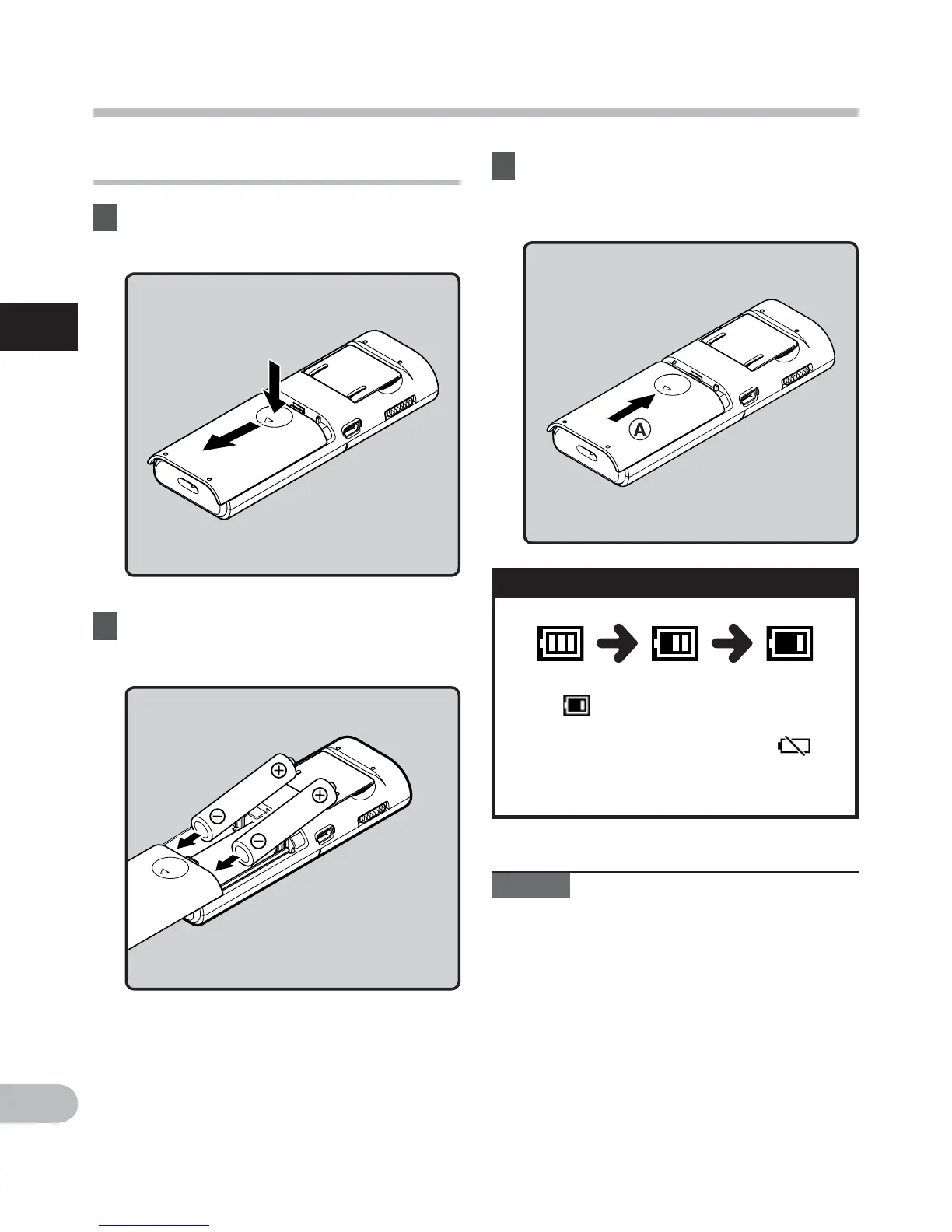 A