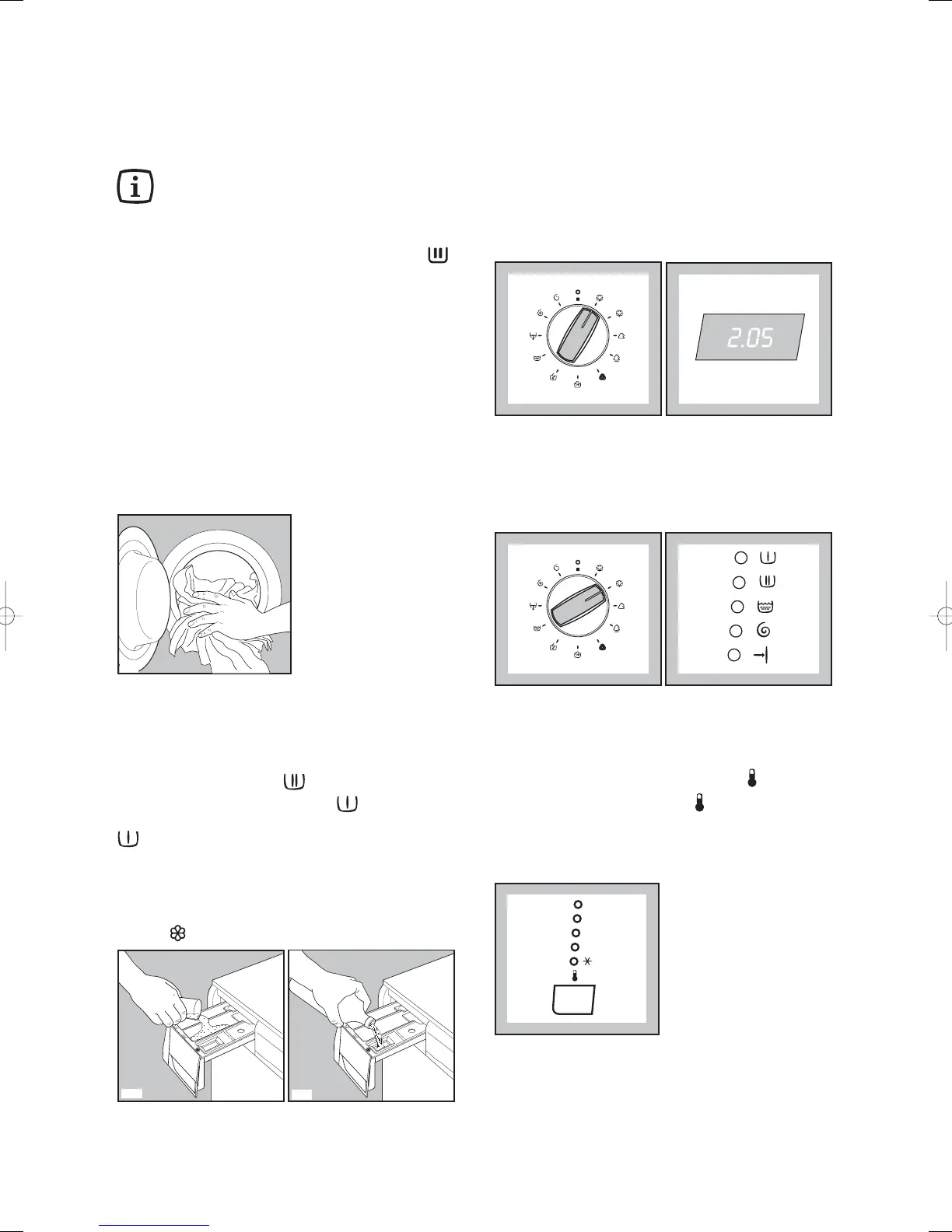 2.05