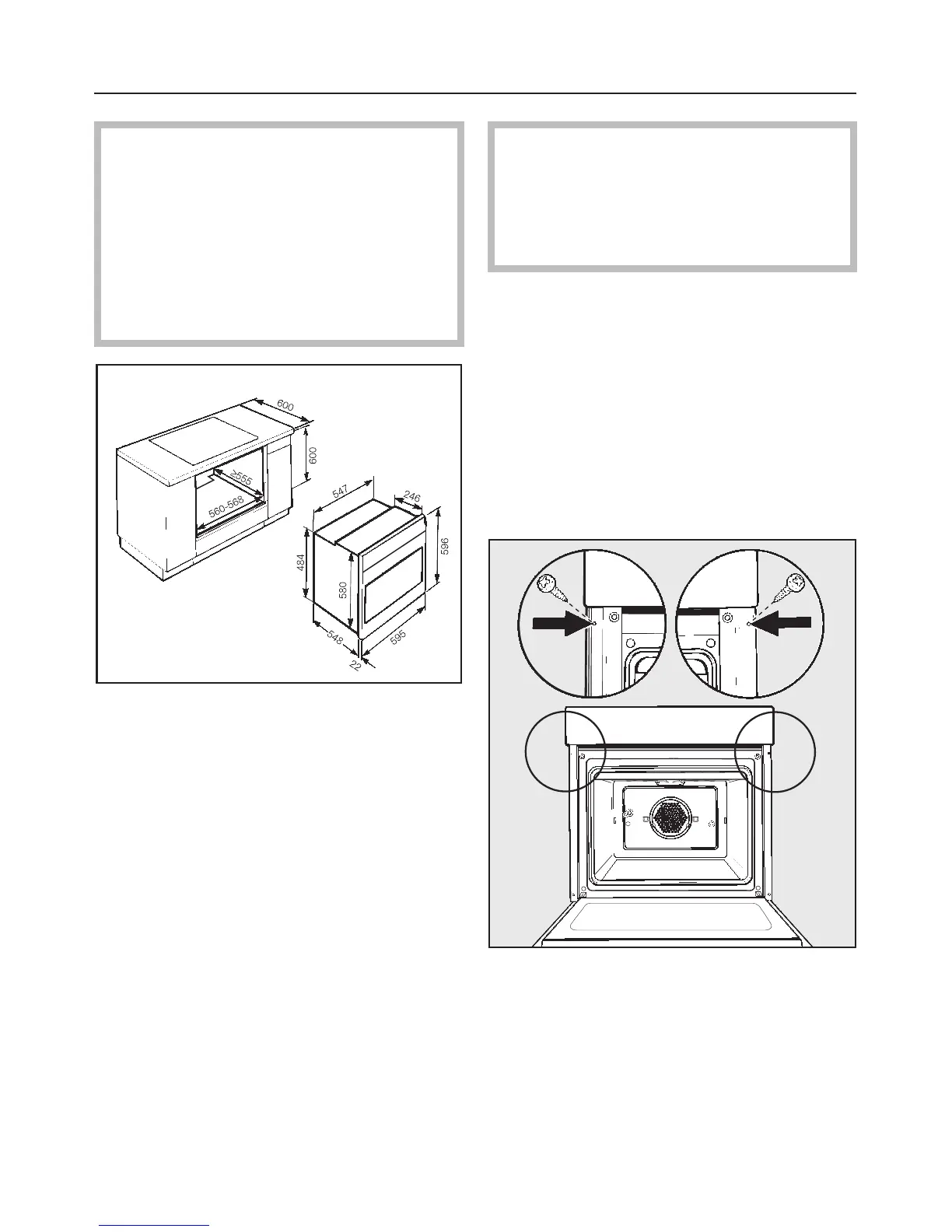 600

600

≥555

560-568

547

246

596

484

580

548

595

22