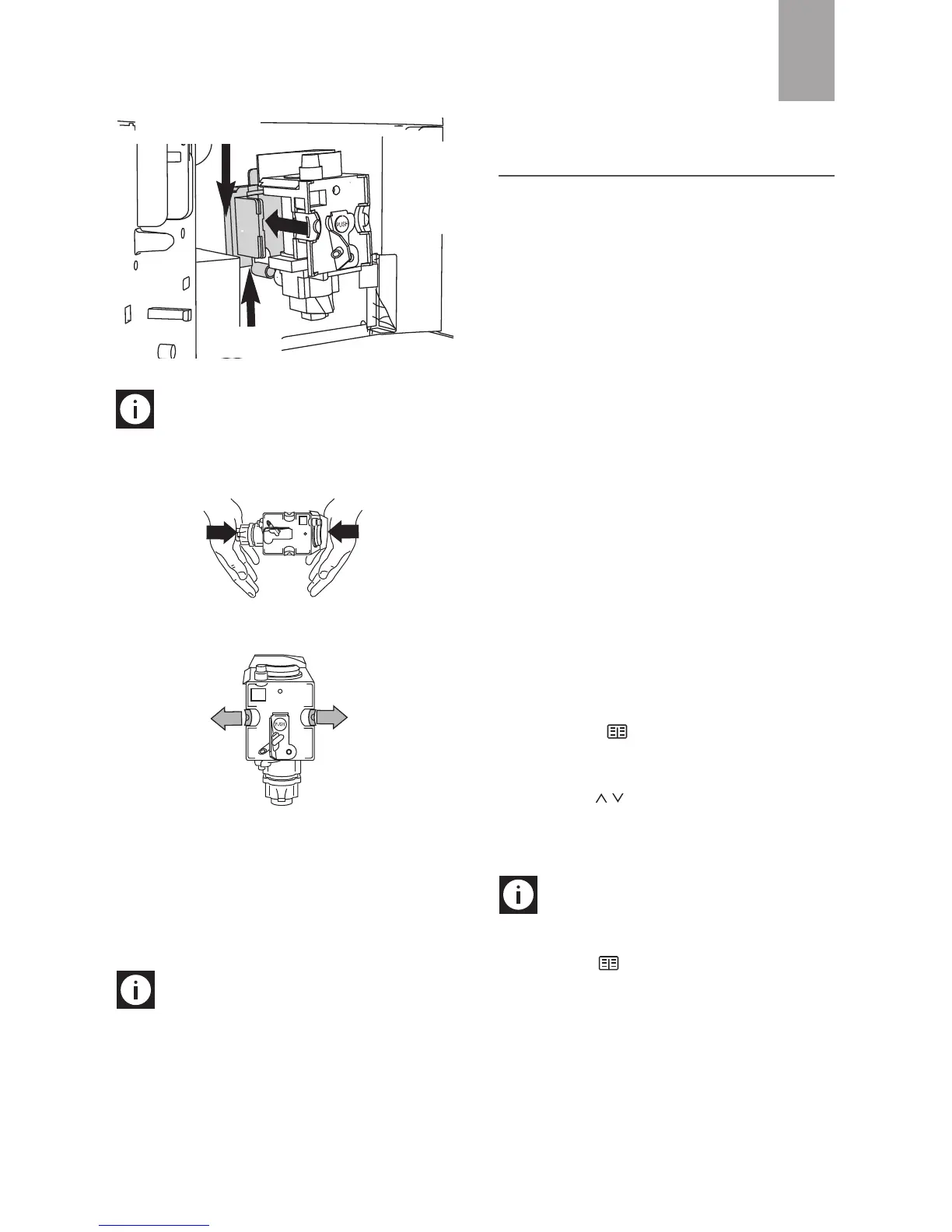 PUSH

PUSH