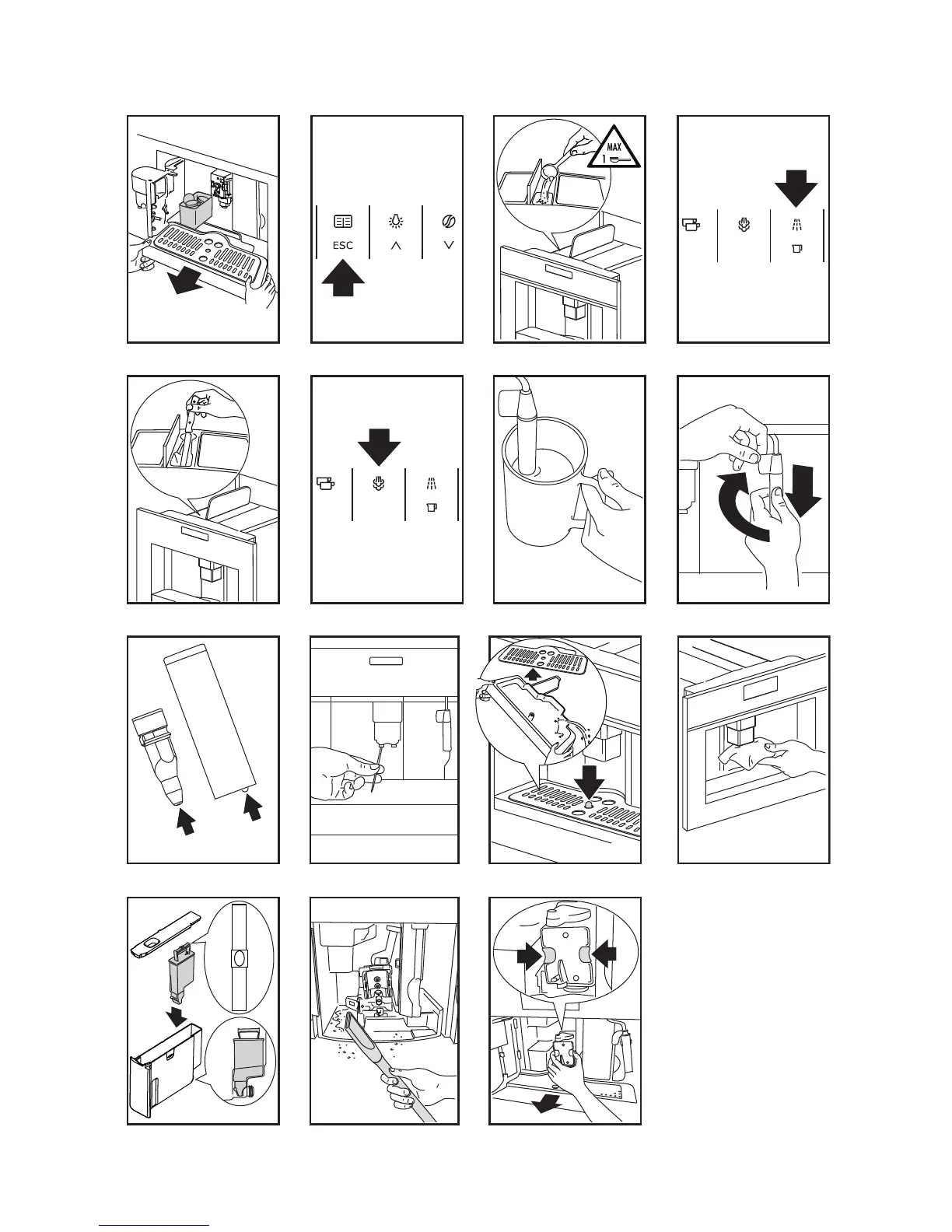 ESC

MAX
1