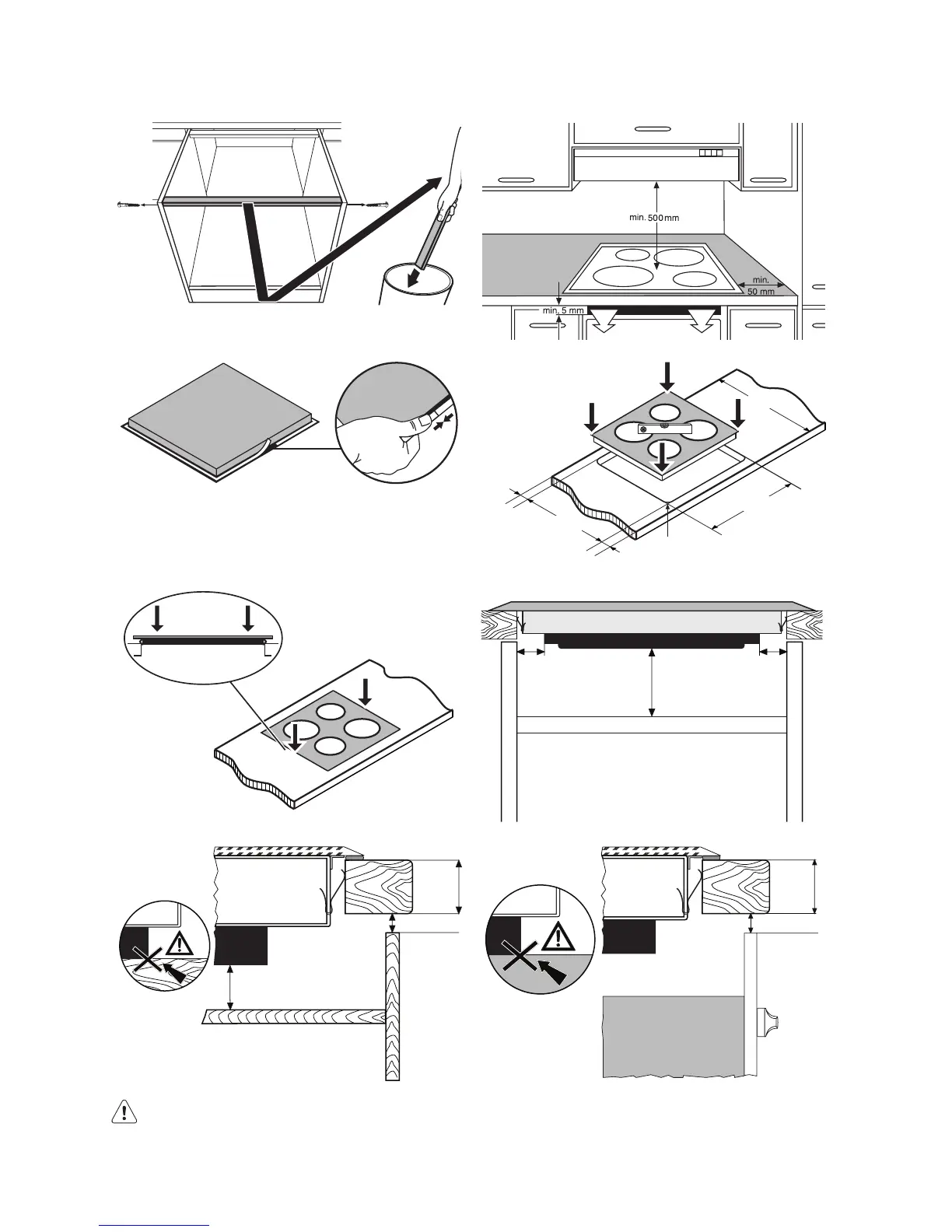 min. 500 mm

min. 50 mm

min. 5 mm