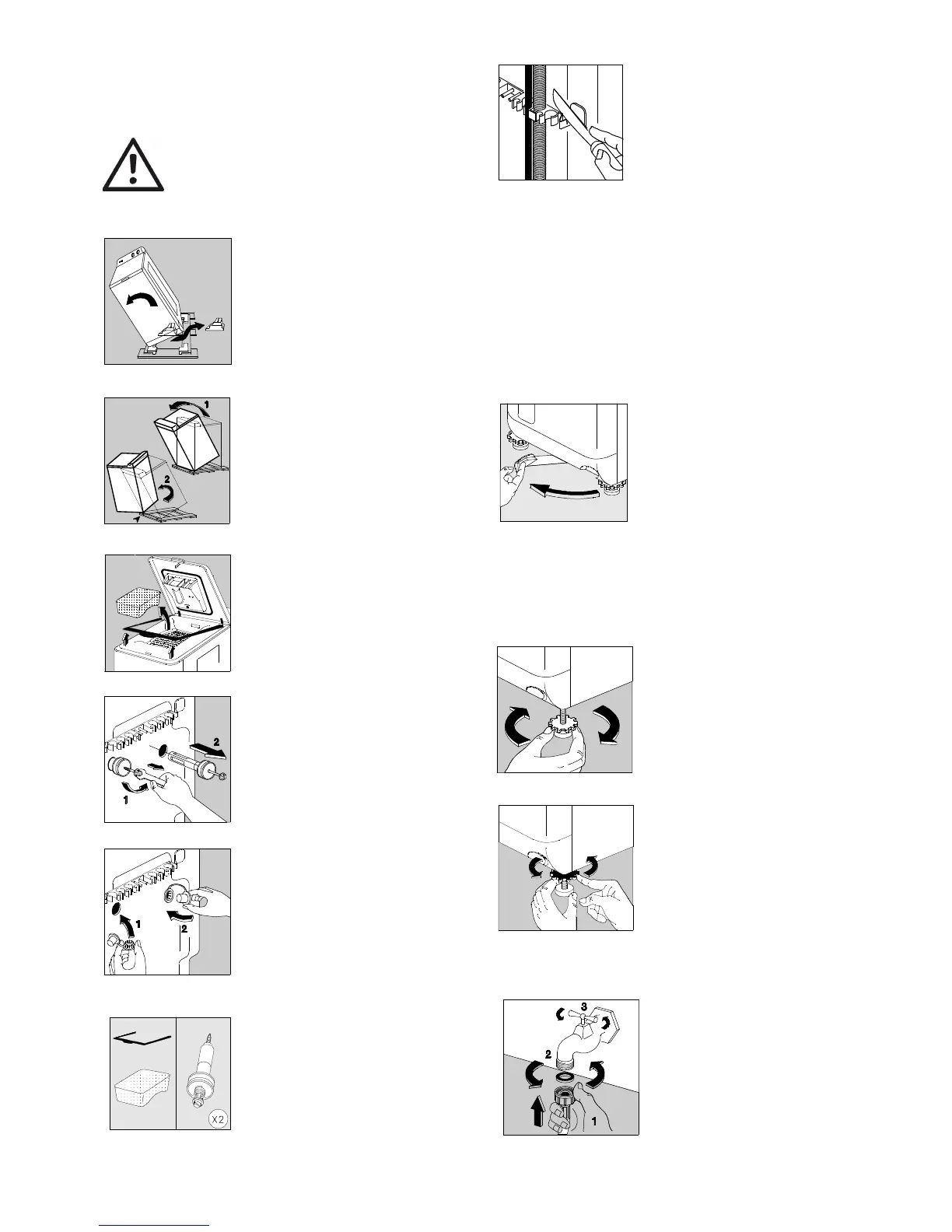 1

2

2

1

1

2

X2

3

2

1