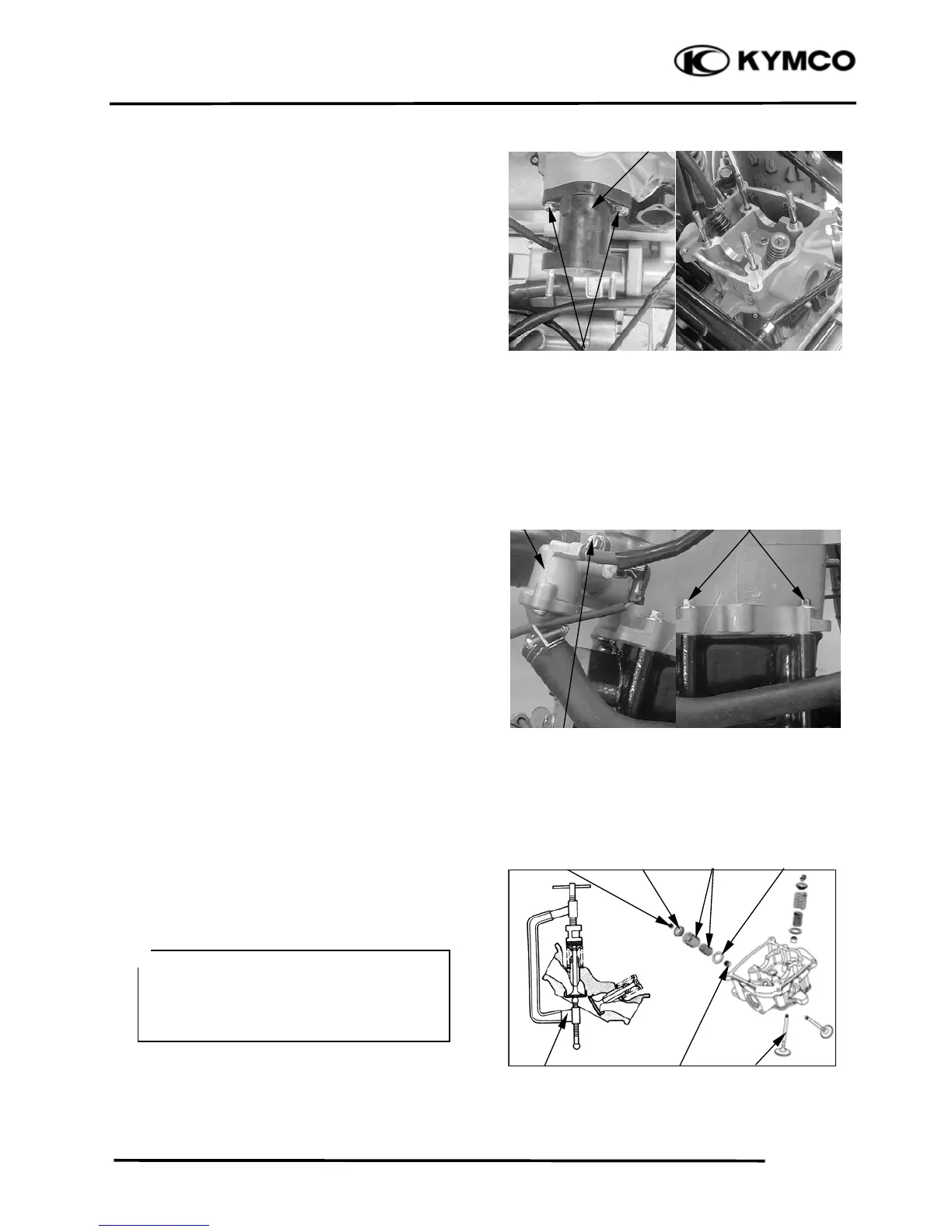 KYMCO