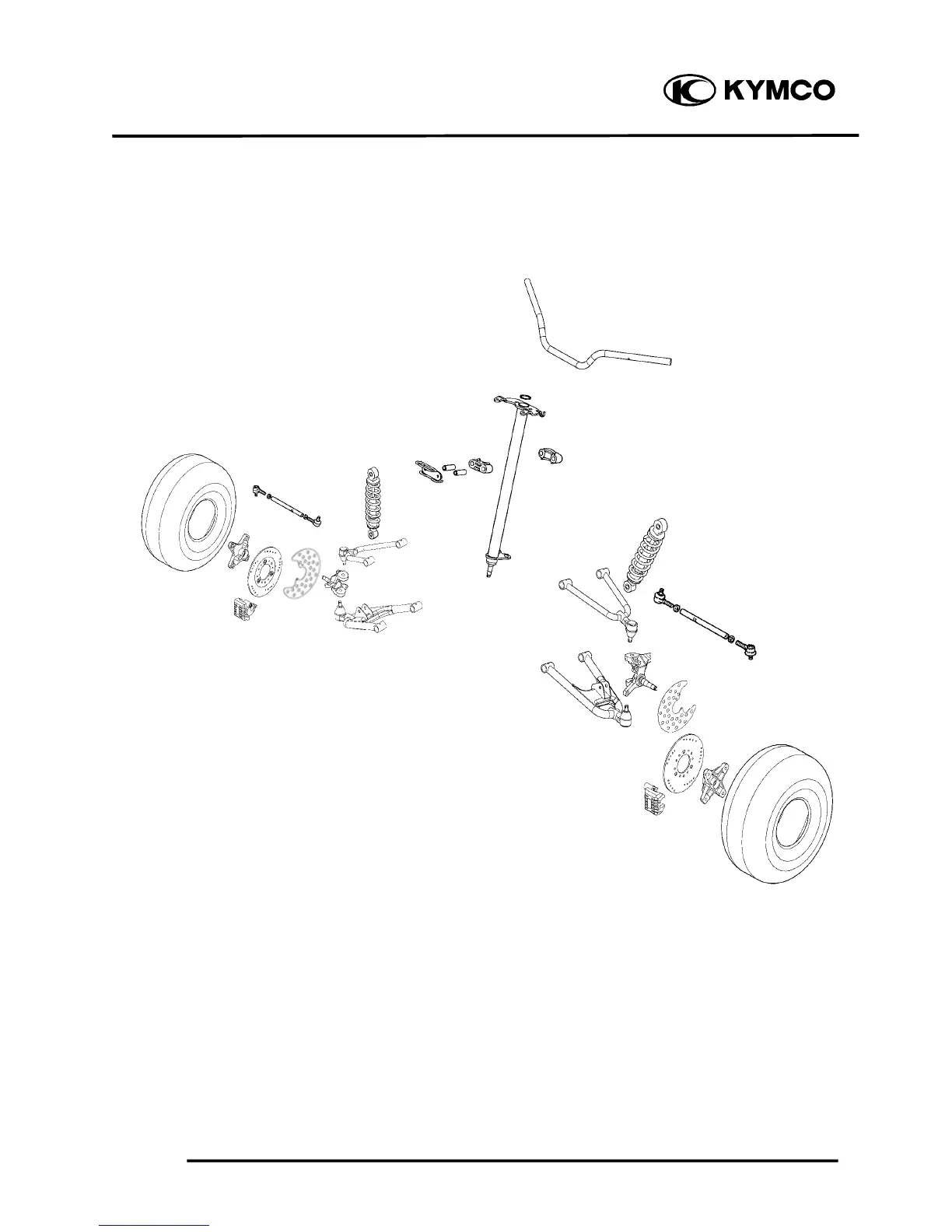 KYMCO