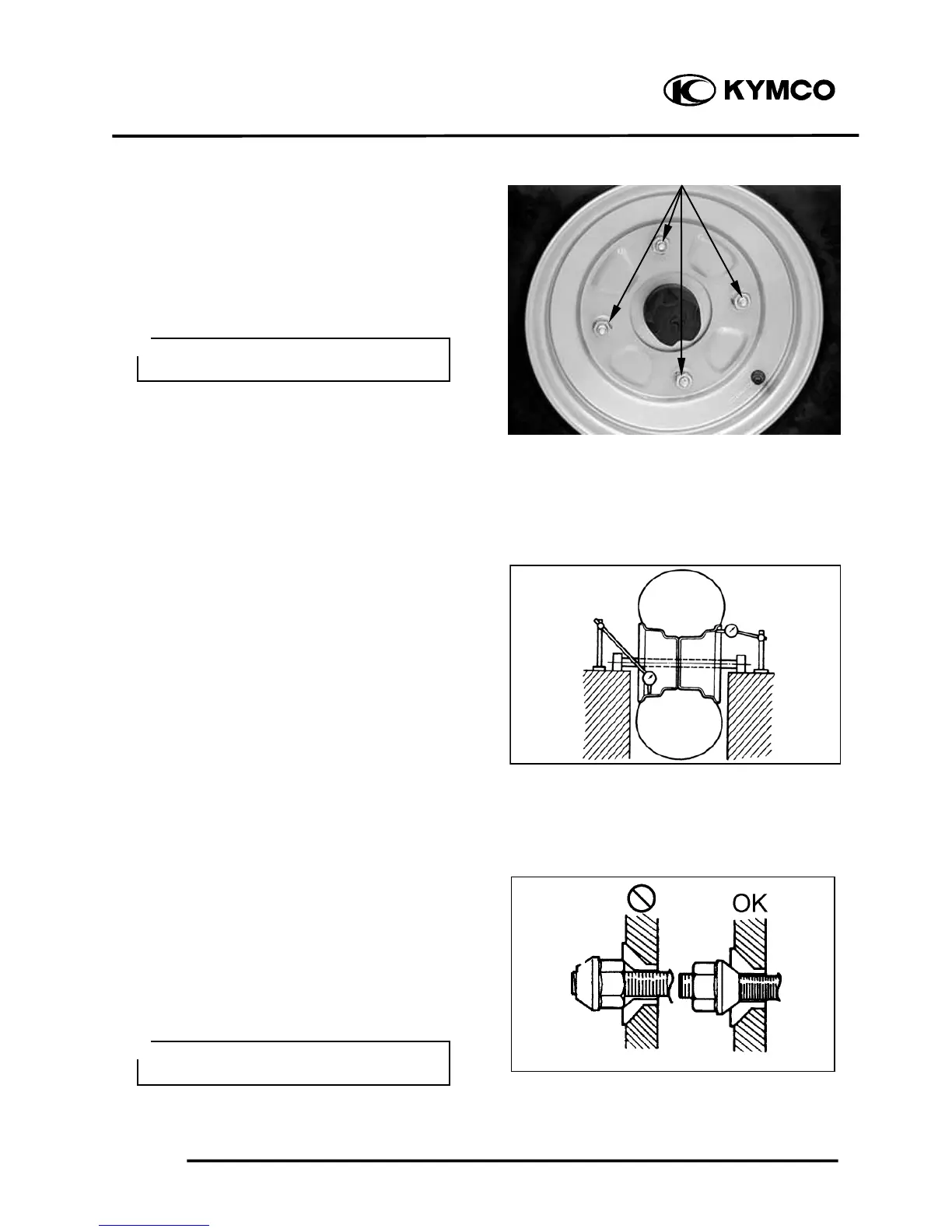 KYMCO

OK