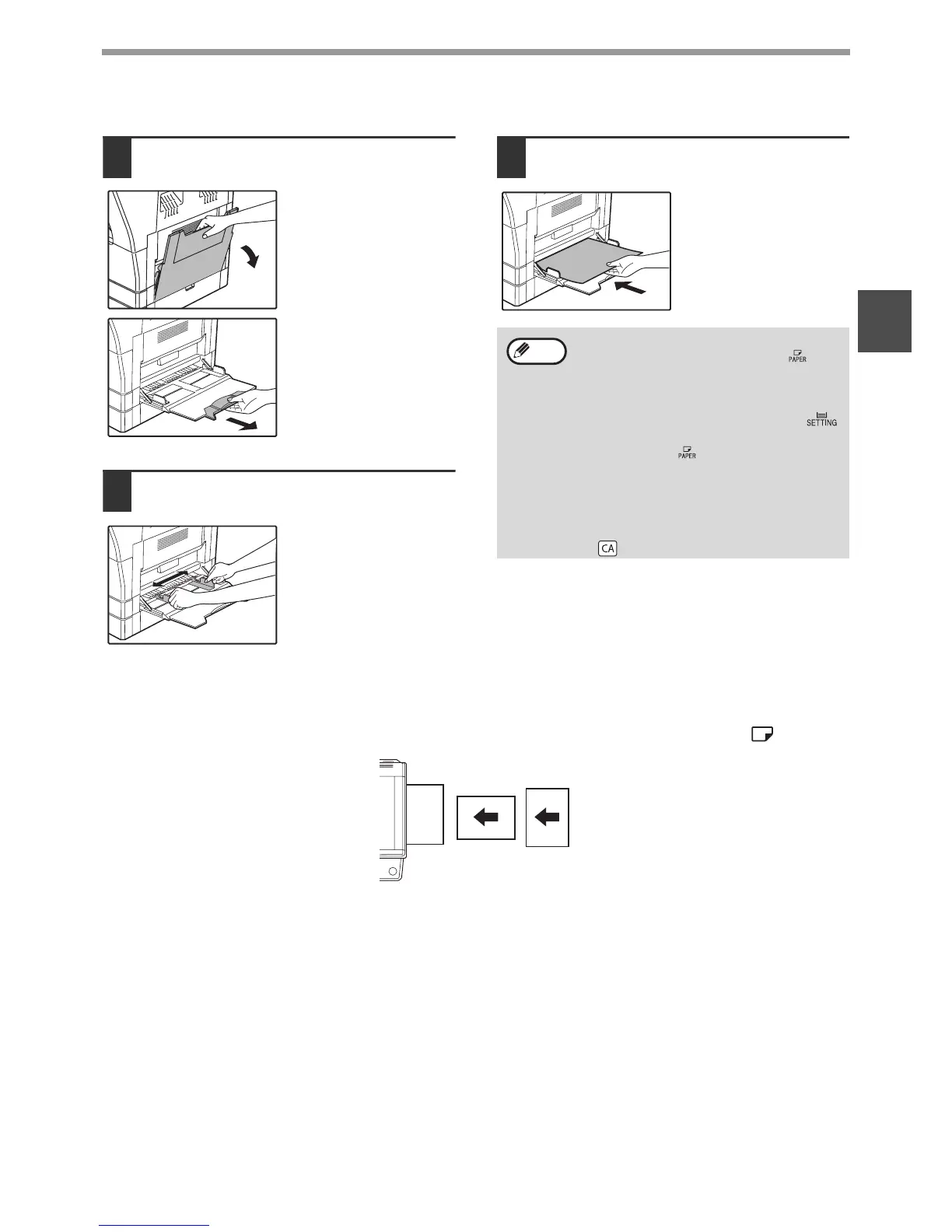 PAPER

SETTING

PAPER

CA