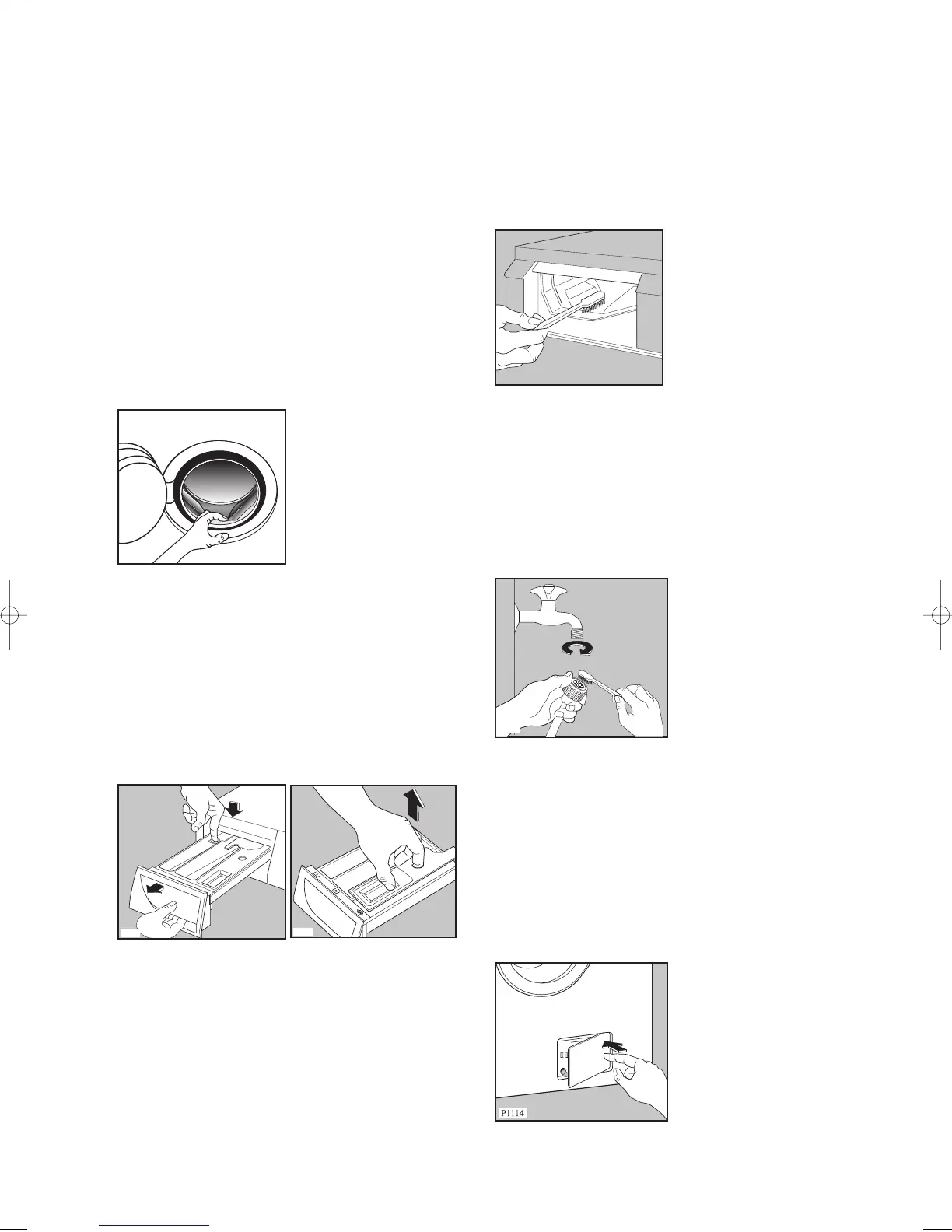 P1114