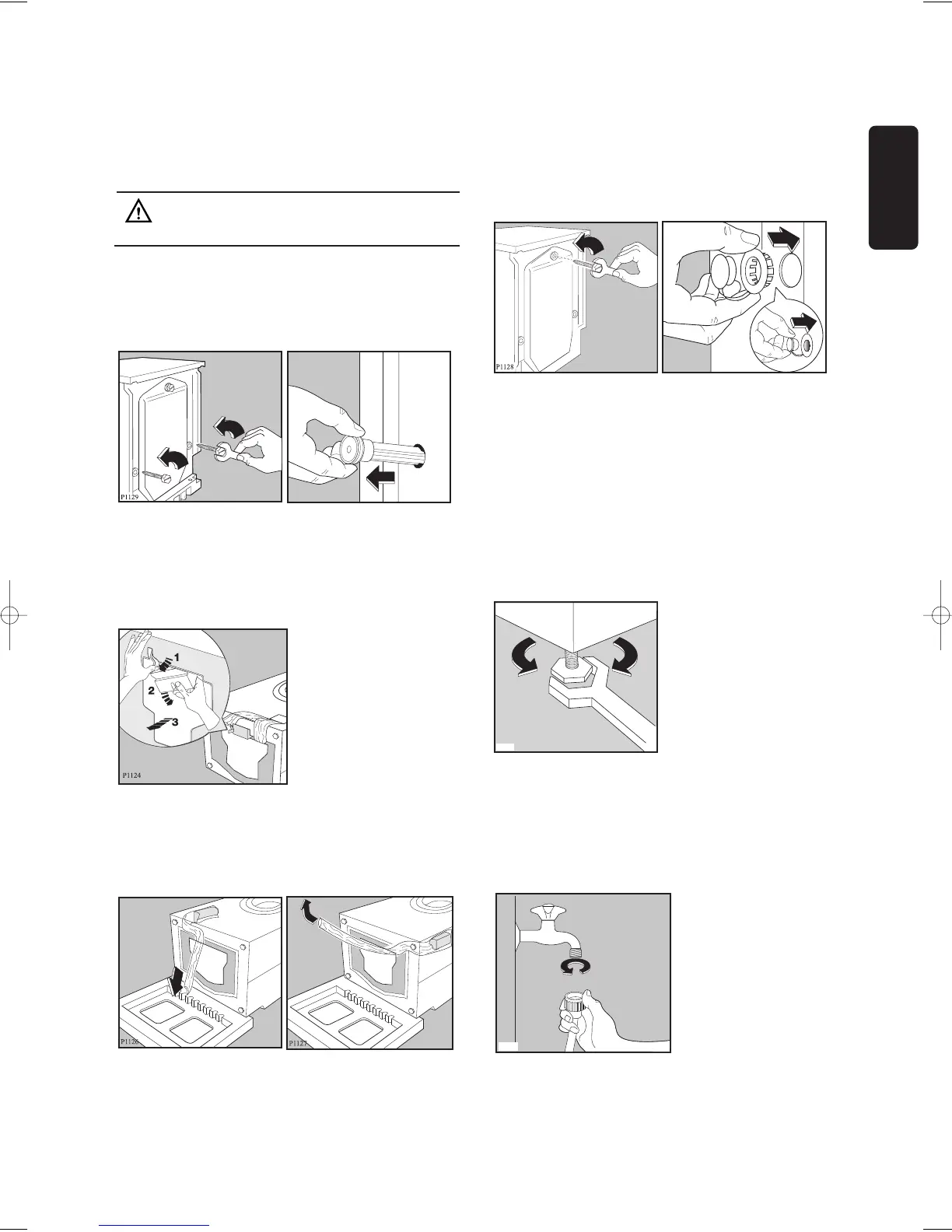 P1129

1
2
3

P1124

P1126

P1127

P1128