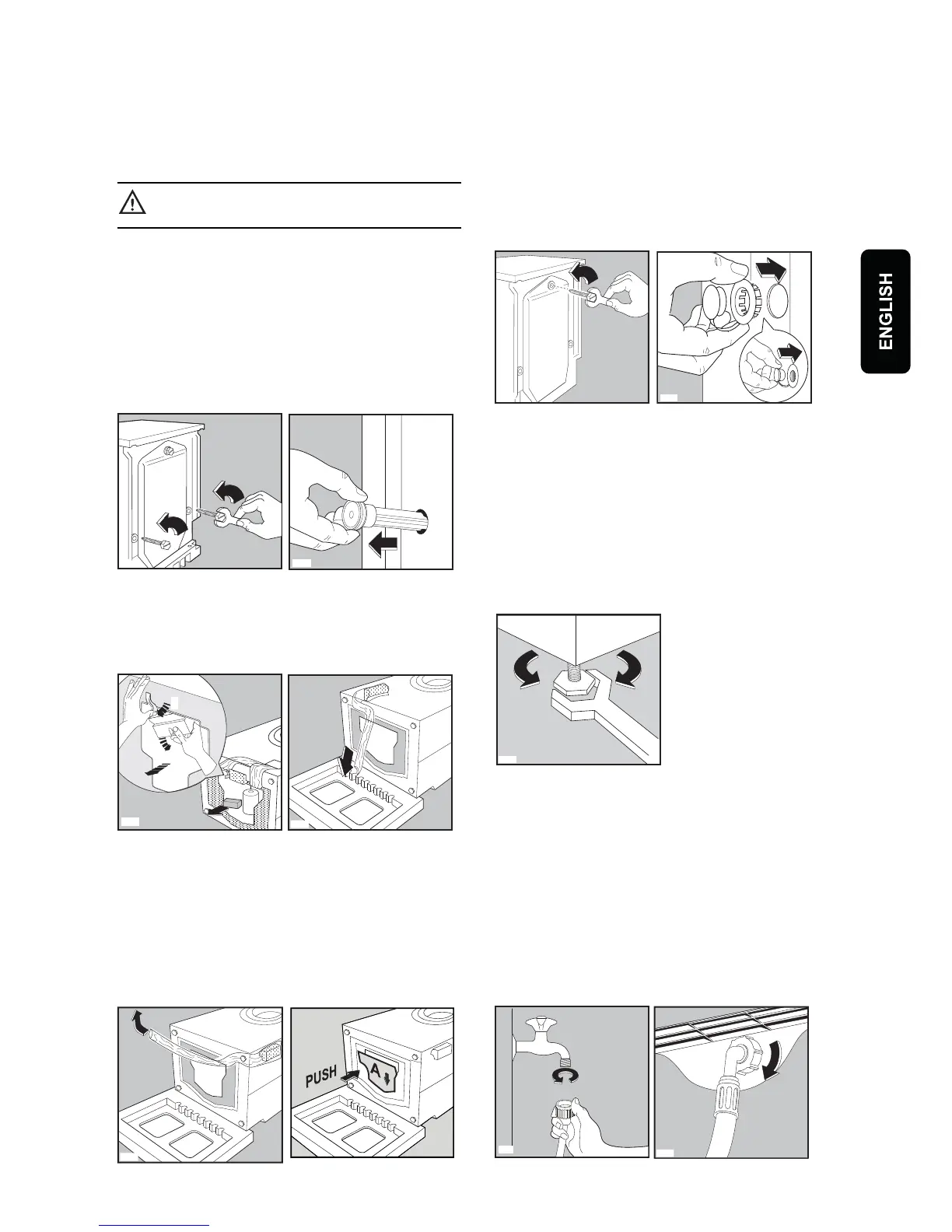 ENGLISH

PUSH

A