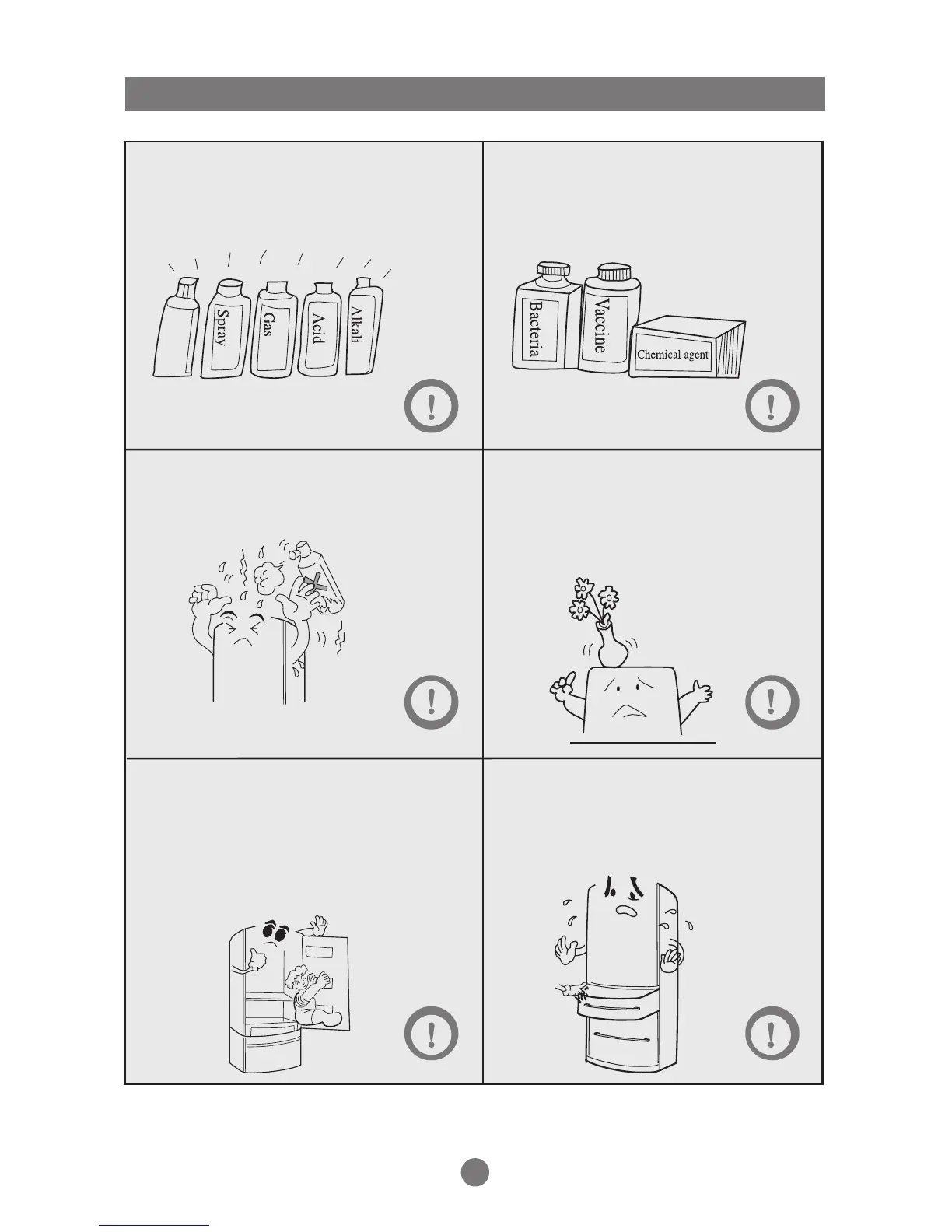 Spray

Gas

Acid

Alkali

Bacteria

Vaccine

Chemical agent