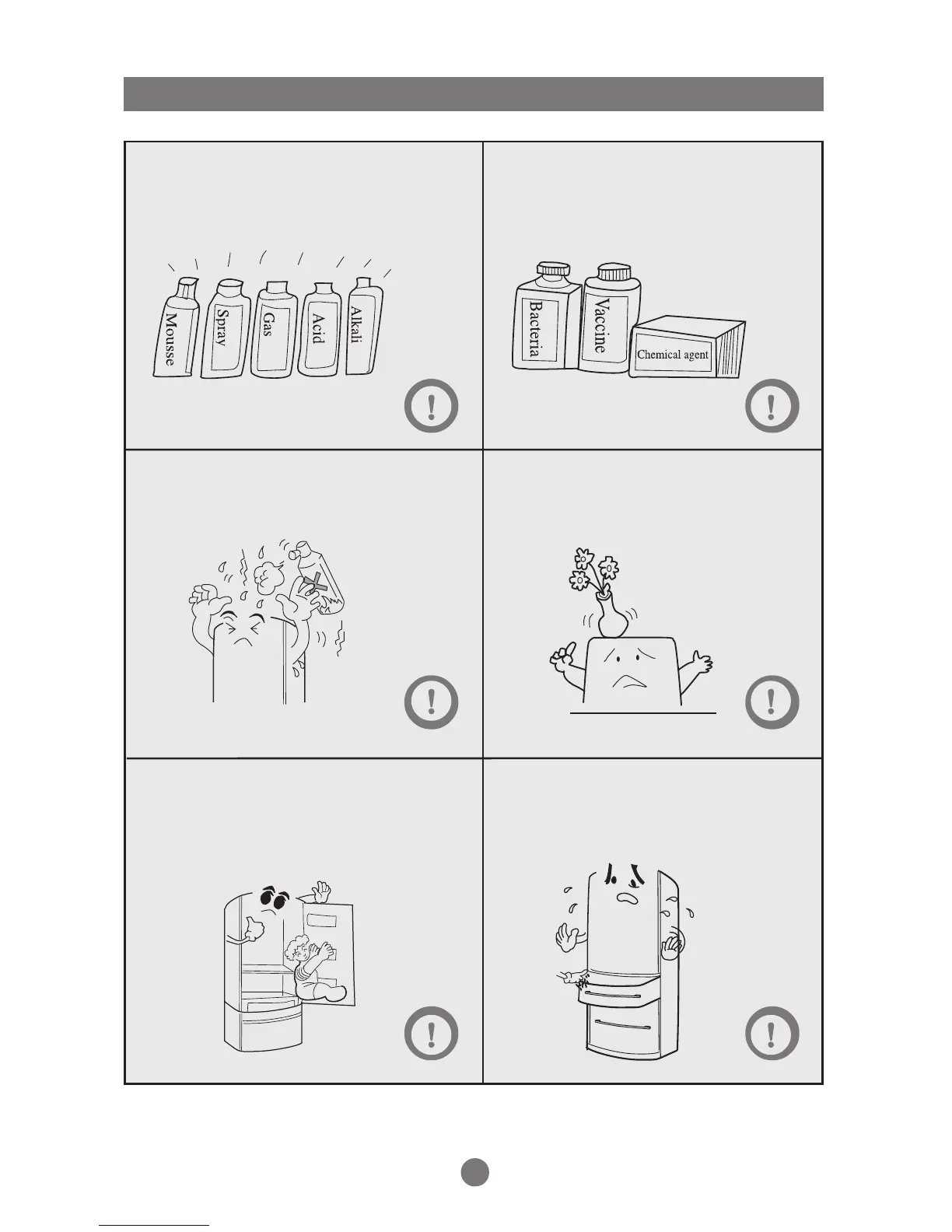 Mousse
Spray
Gas
Acid
Alkali

Bacteria
Vaccine
Chemical agent