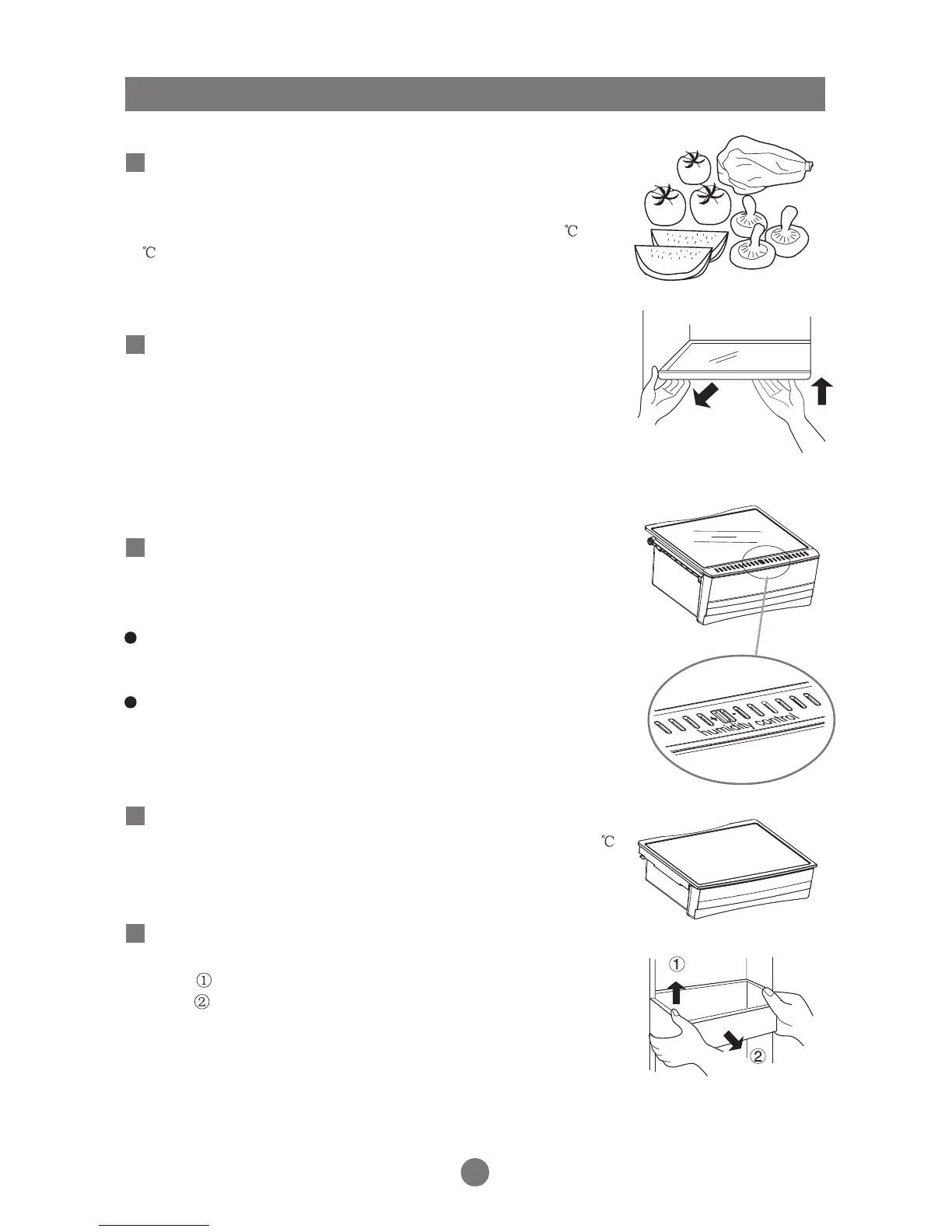 ℃
℃

humidity control

℃

①
②

①

②