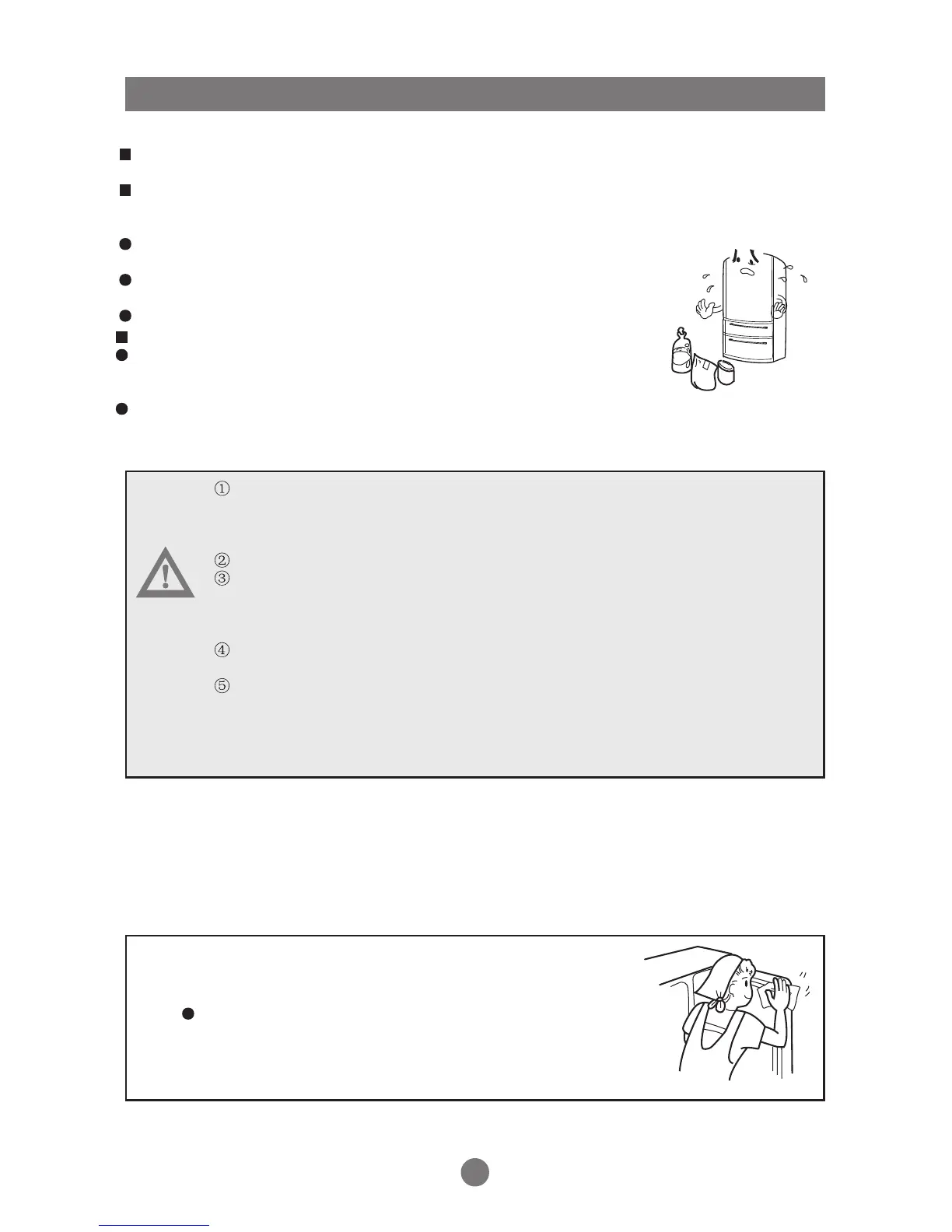 ①
②
③
④
⑤