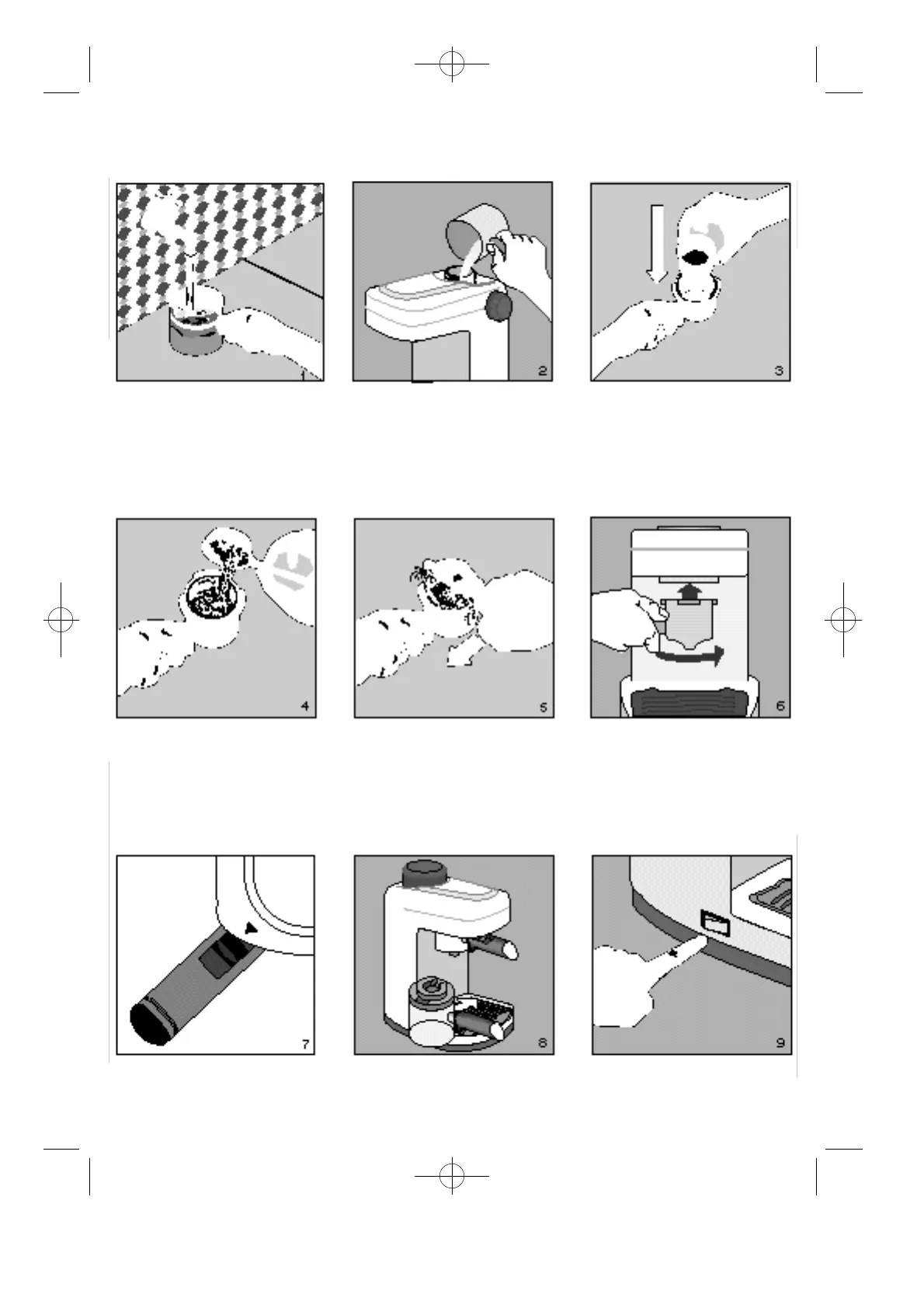 1

2

3

4

5

6

7

8

9