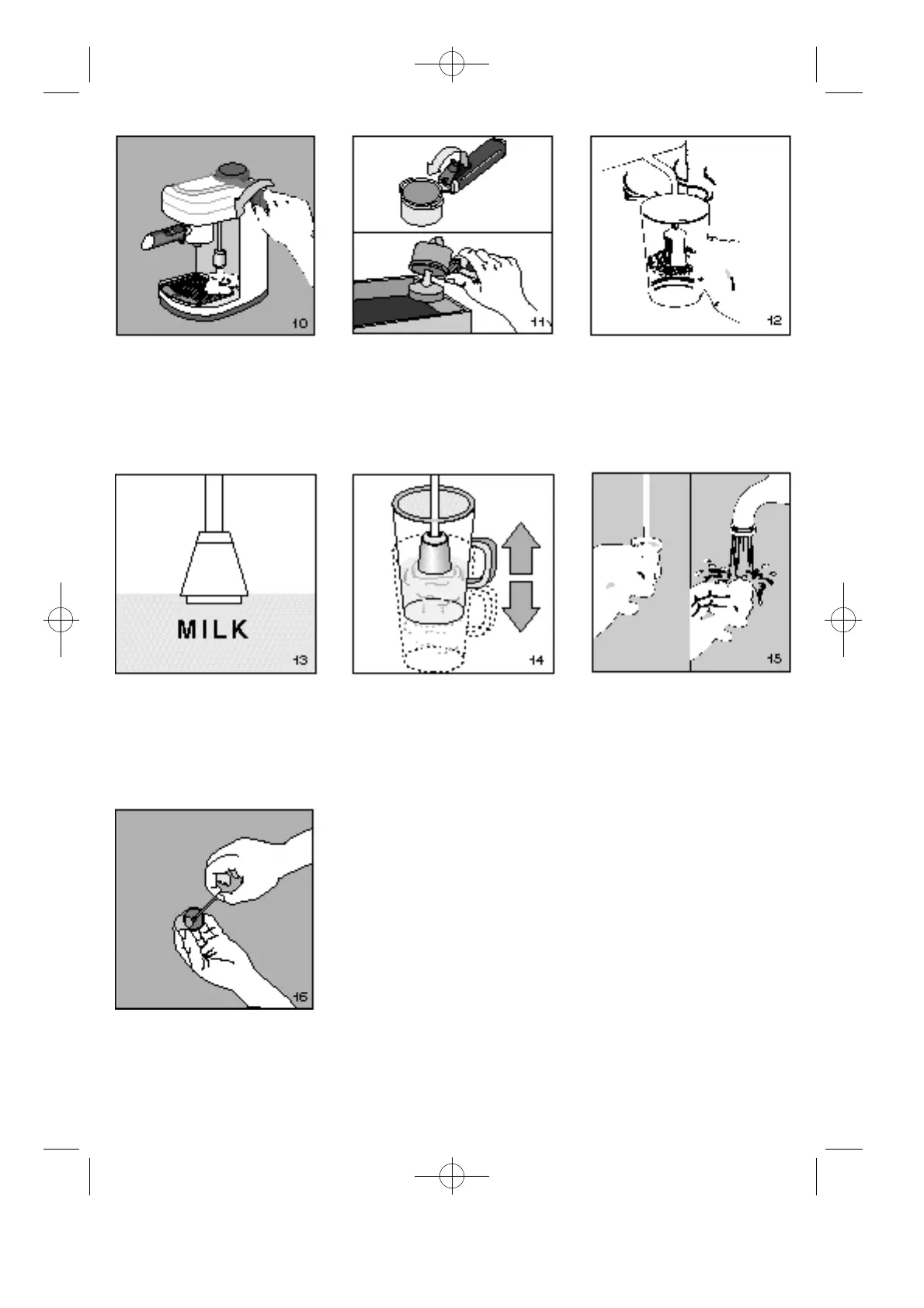 10

11

12

MILK

13

14

15

16