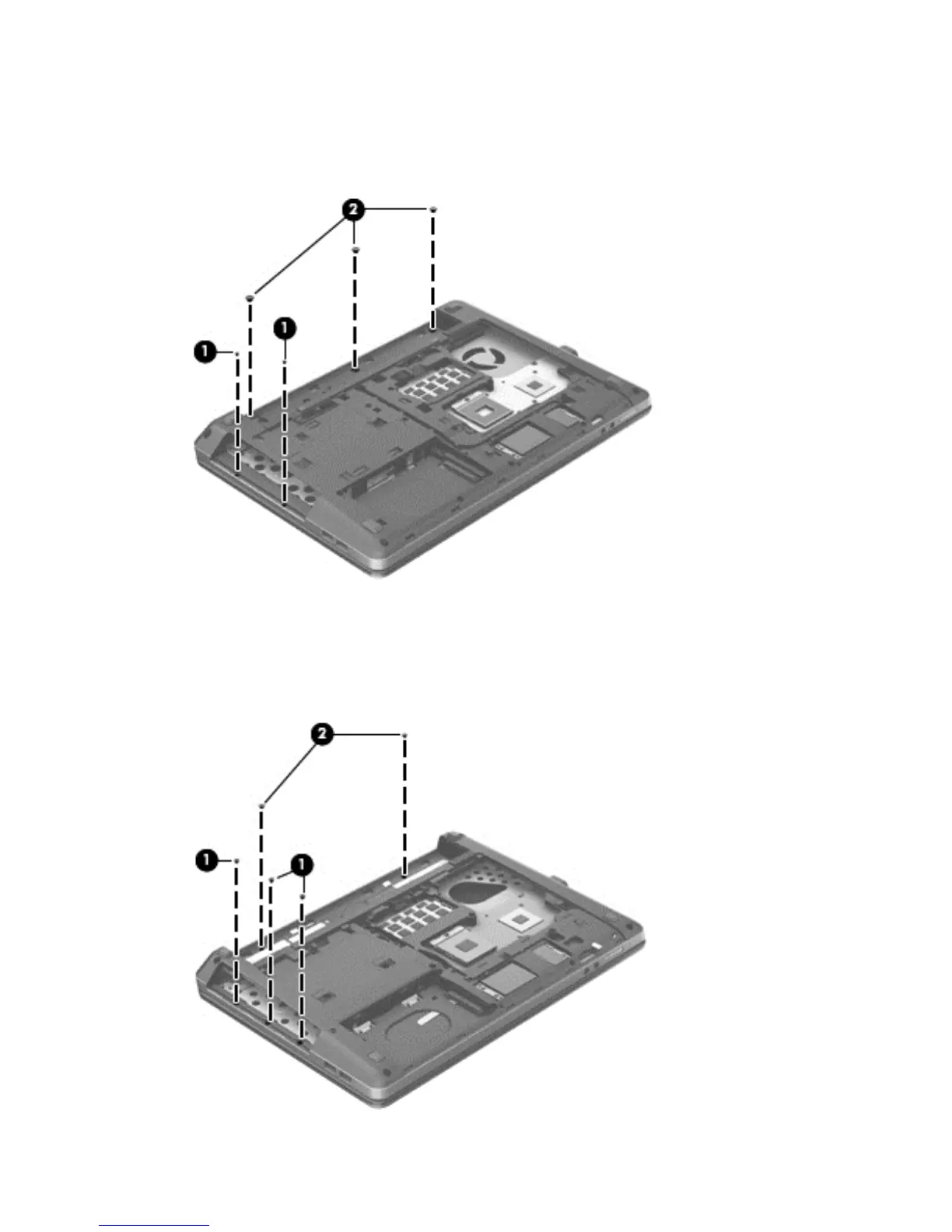 2
1
1
2
1
1