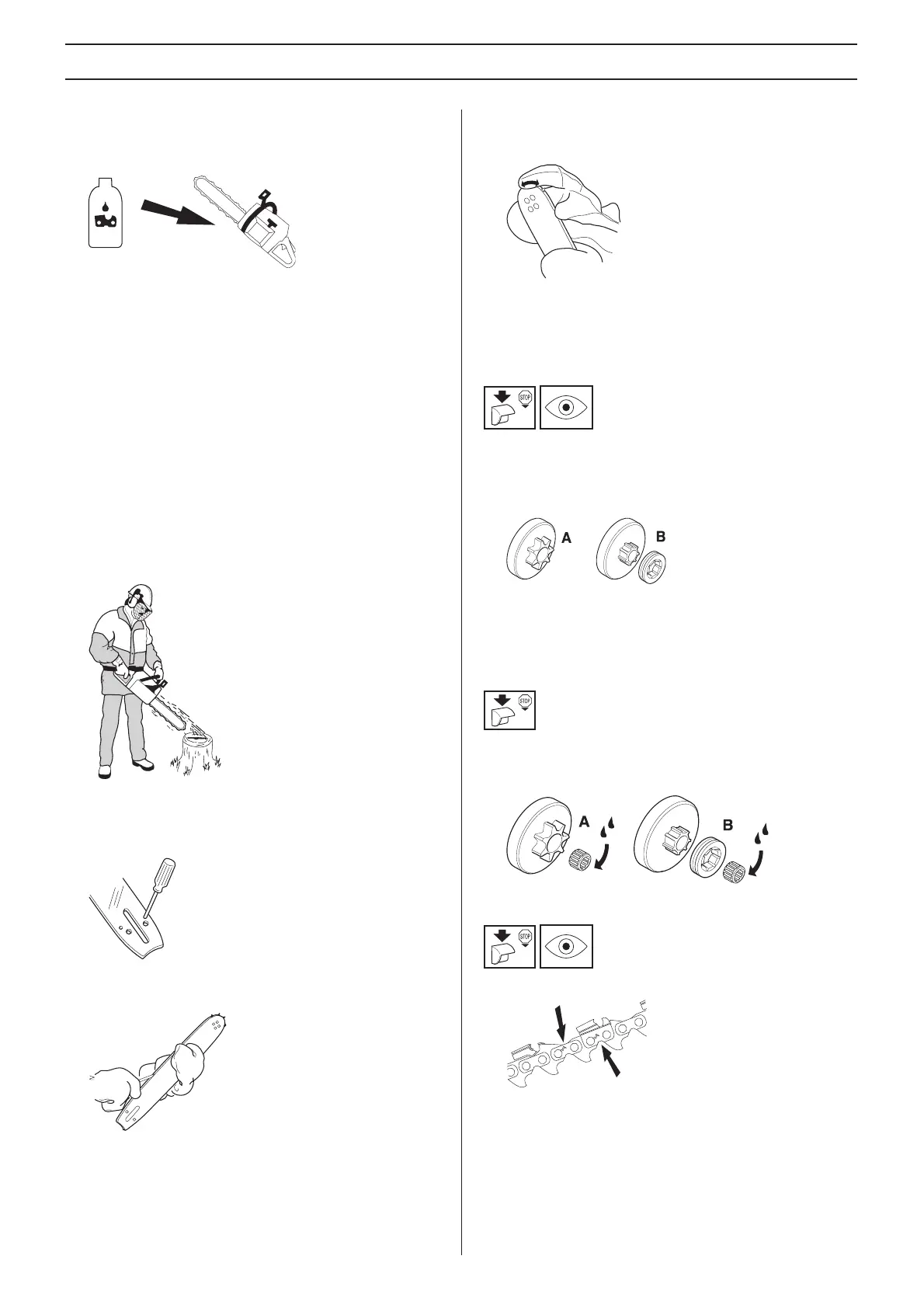 STOP

A B

STOP

A B

STOP