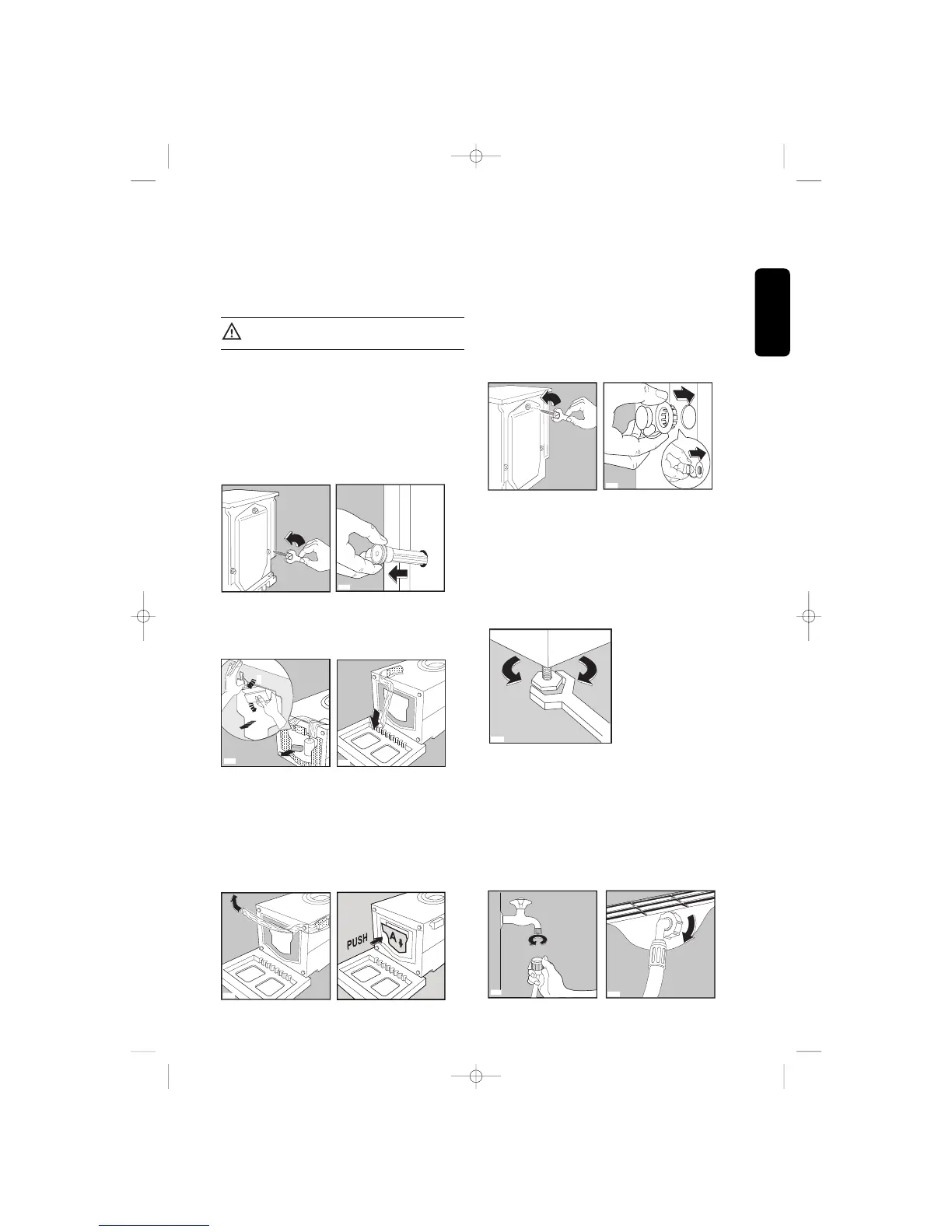 PUSH

A