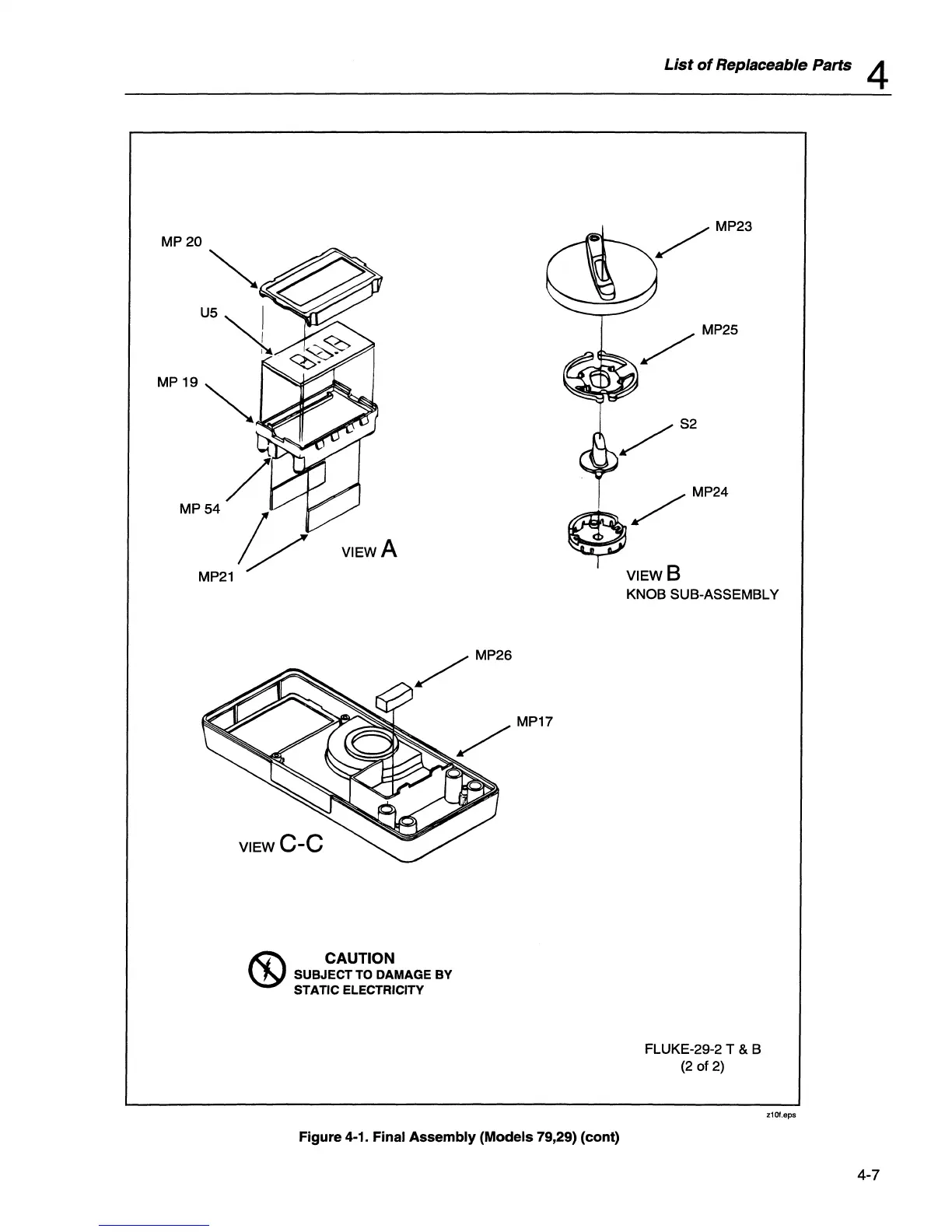 List of Replaceable Parts 4

MP 20

U5

MP 19

MP 54

MP21

VIEW A

MP23

MP25

S2

MP24

VIEW B
KNOB SUB-ASSEMBLY

MP26

MP17

VIEW C-C

CAUTION
SUBJECT TO DAMAGE BY
STATIC ELECTRICITY

FLUKE-29-2 T & B
(2 of 2)

z10f.eps

Figure 4-1. Final Assembly (Models 79,29) (cont)

4-7