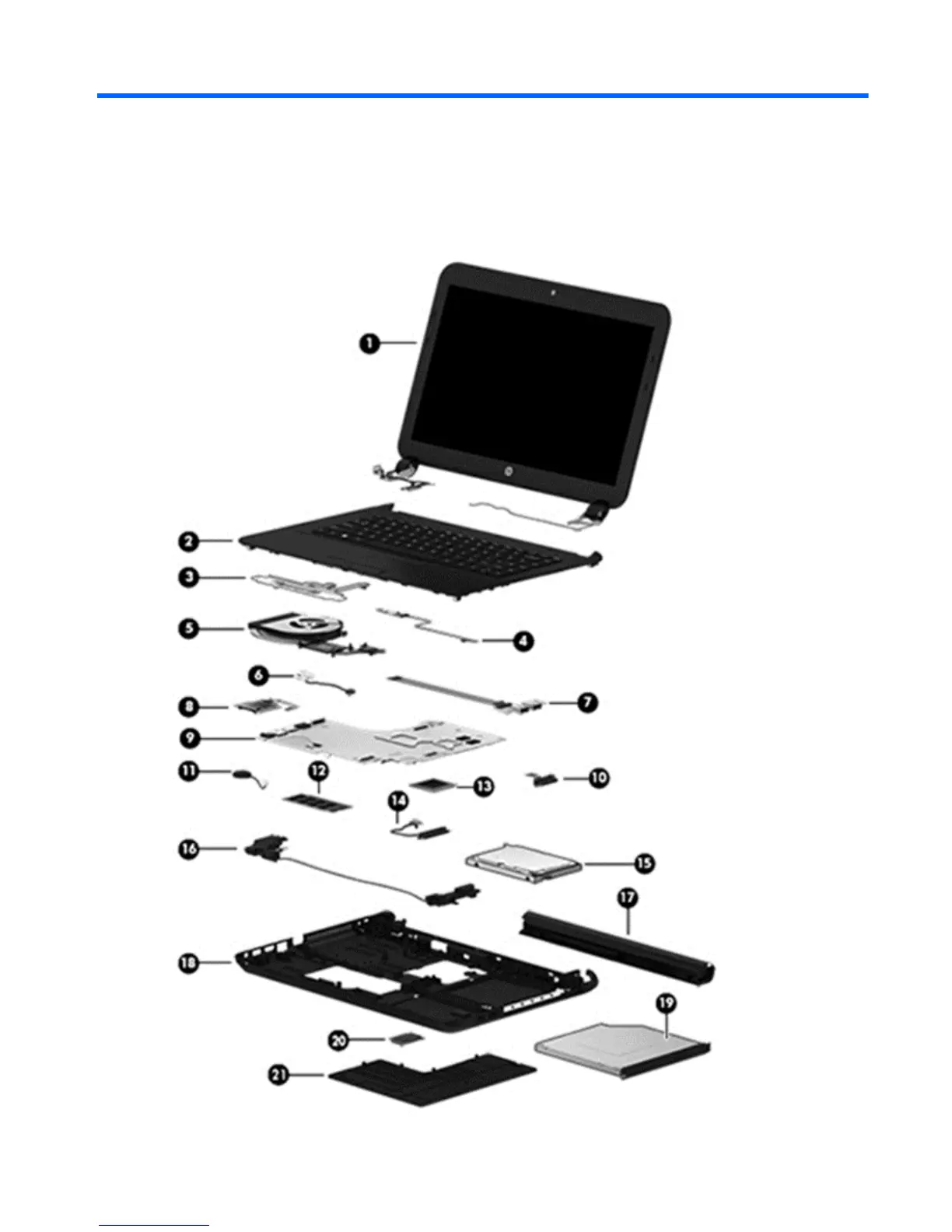 1
2
3
5
4
6
7
8
9
11
12
13
10
14
16
15
17
18
19
20
21