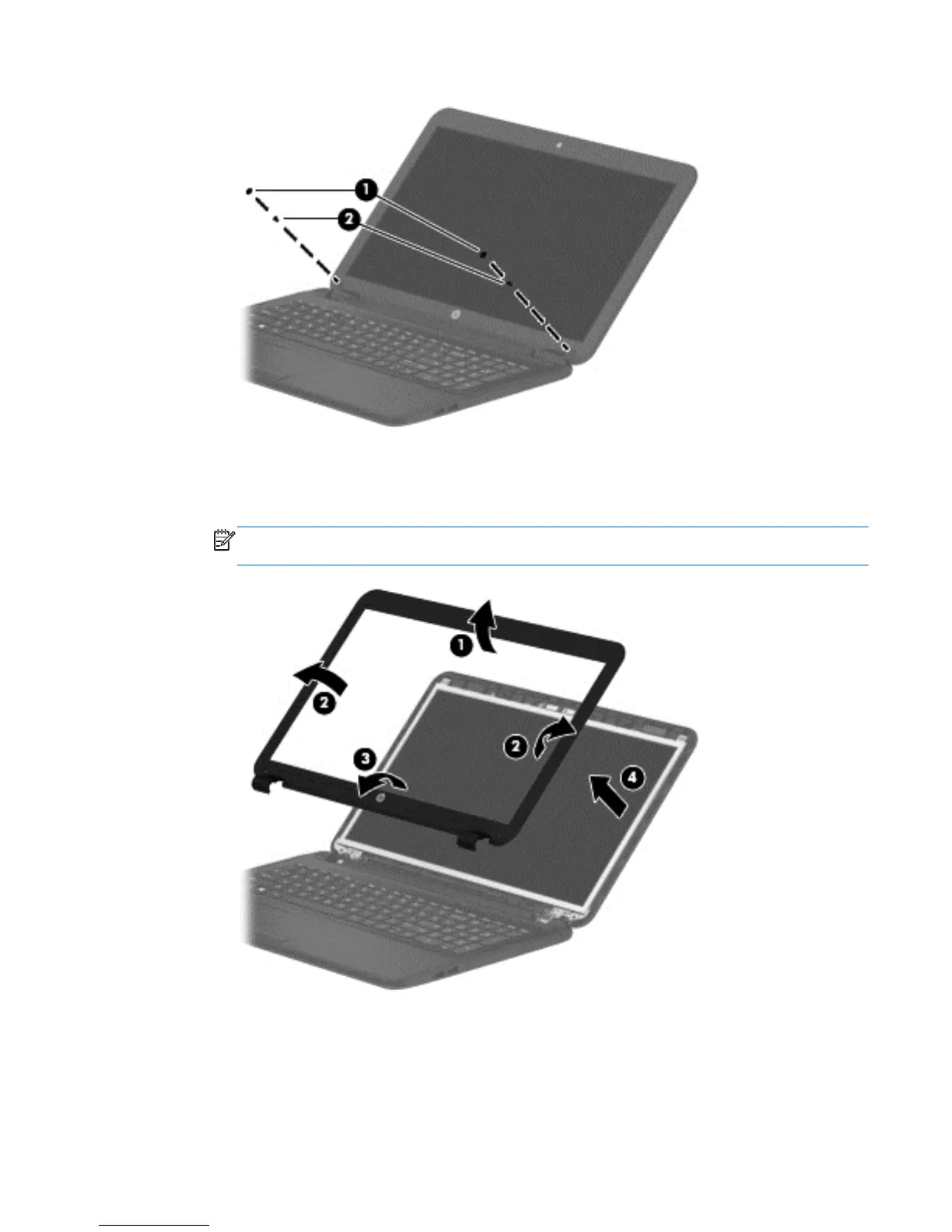 1
2
1
2
2
3
4