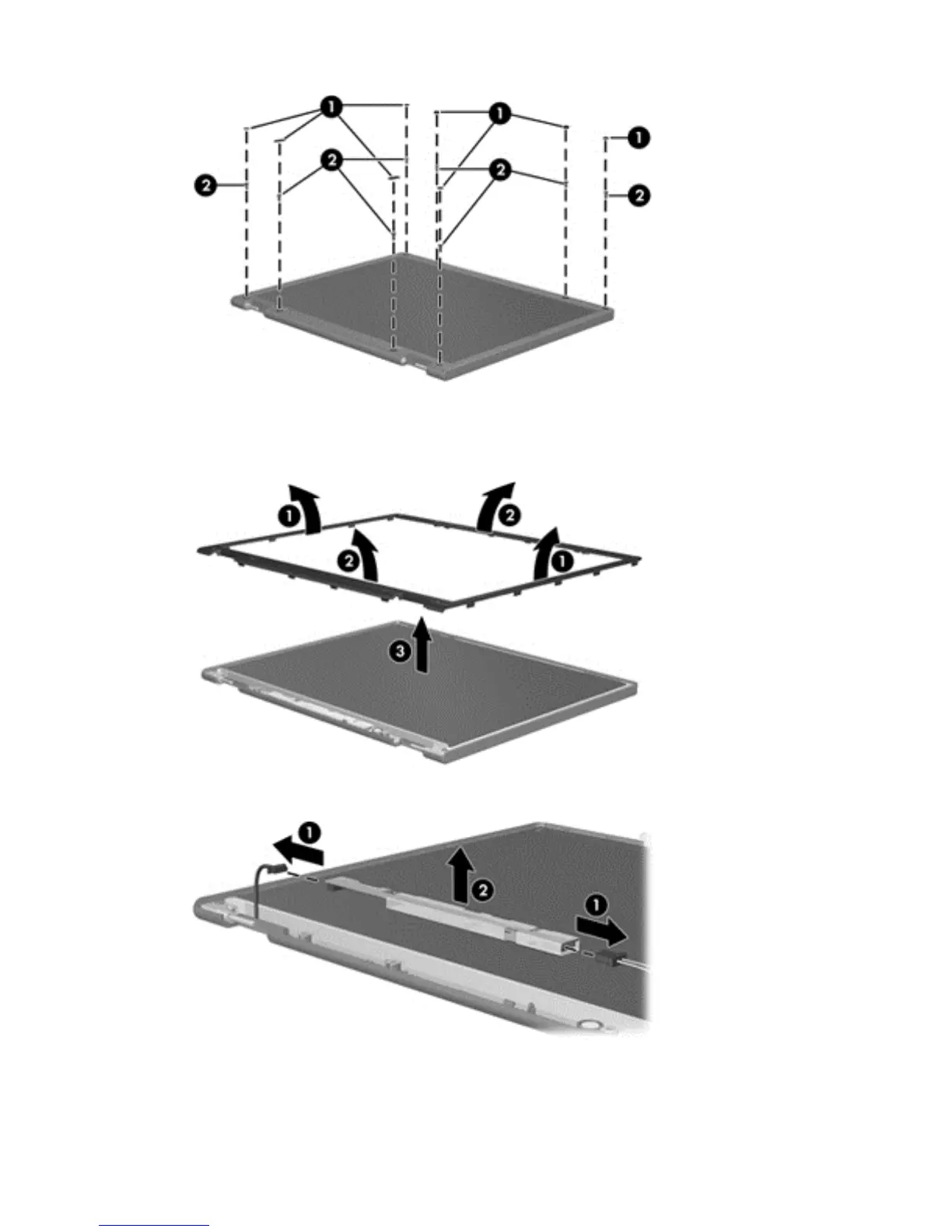 1
1
1
2
2
2
2

1
2
2
1
3

1
2
1