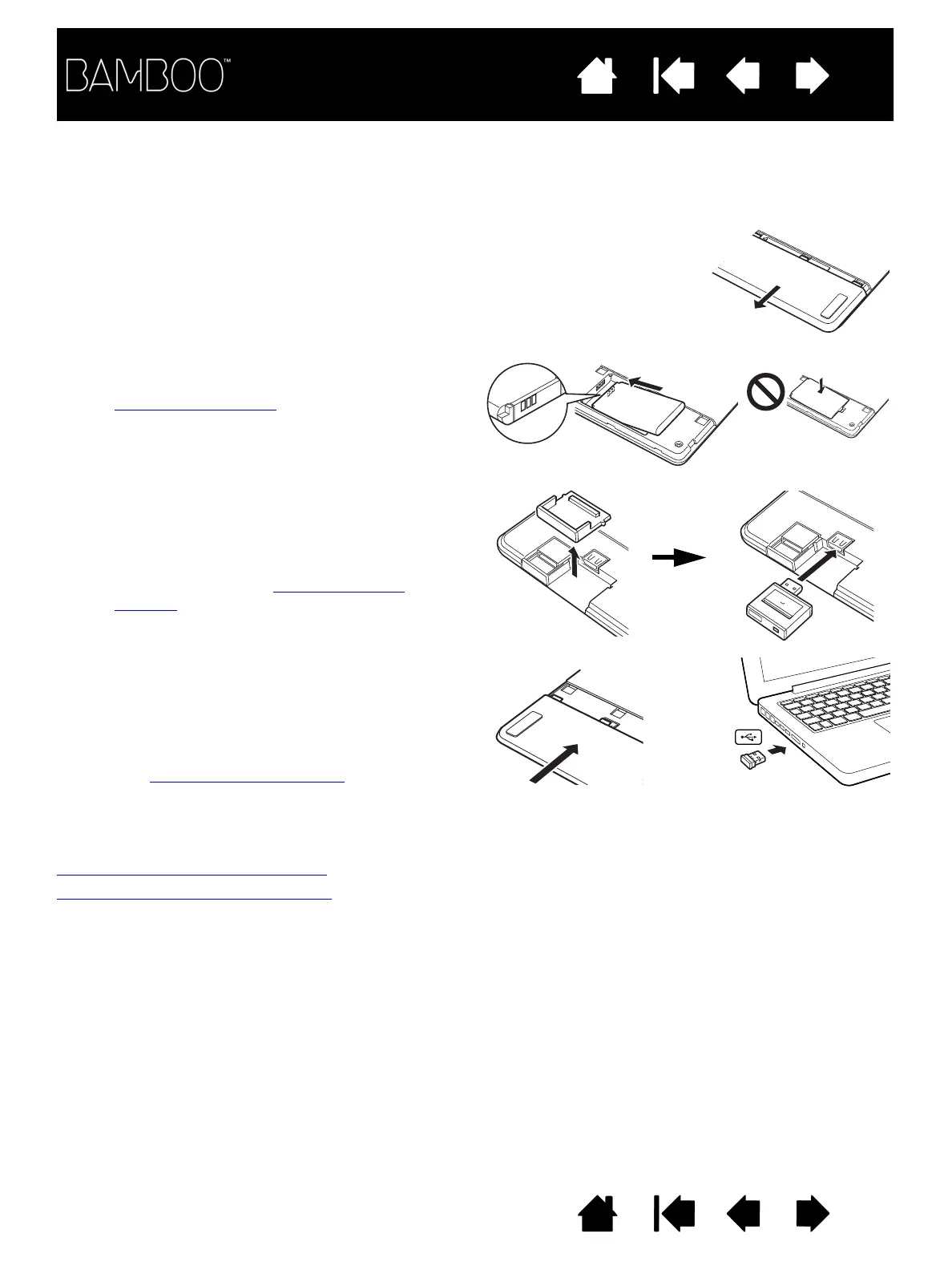 BAMBOO™