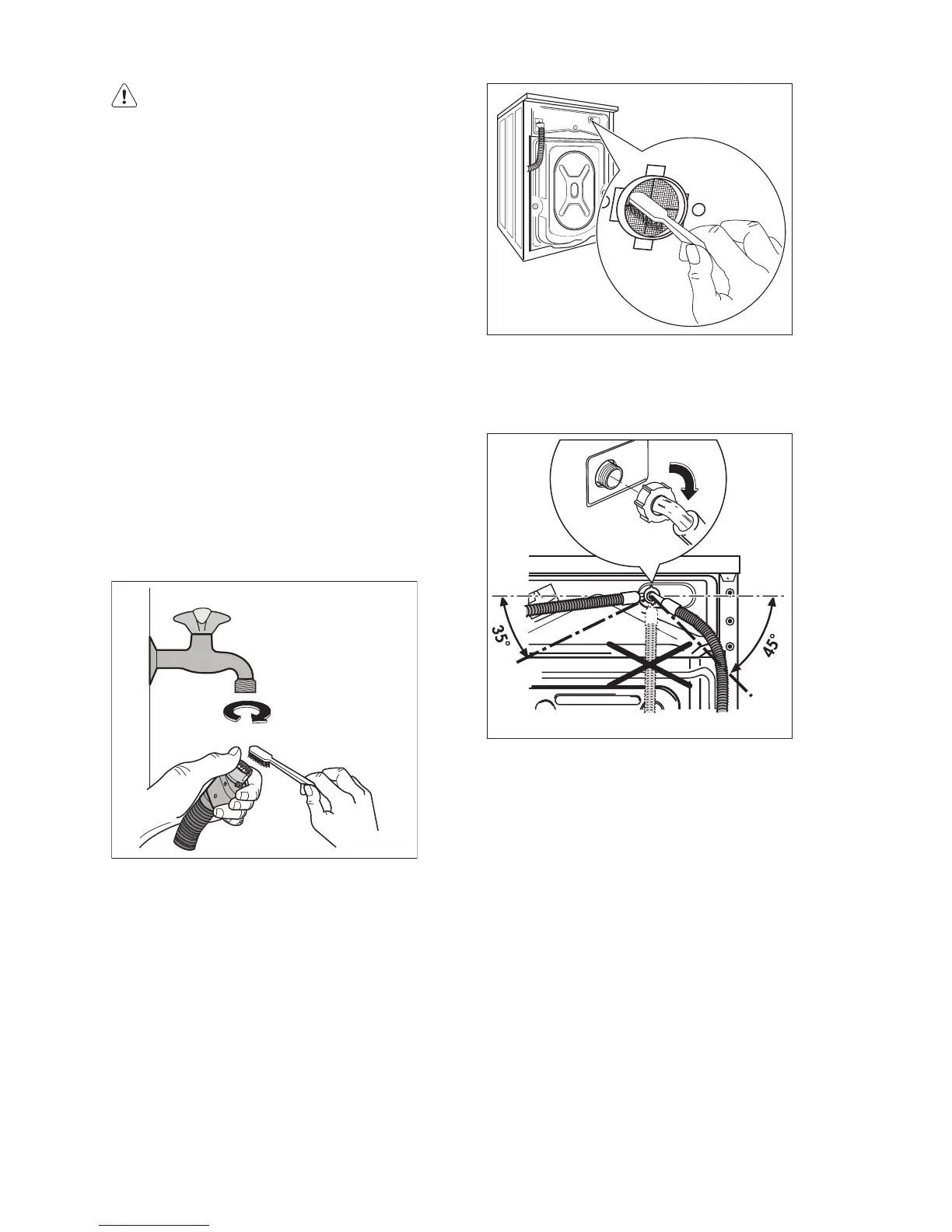 35°

45°