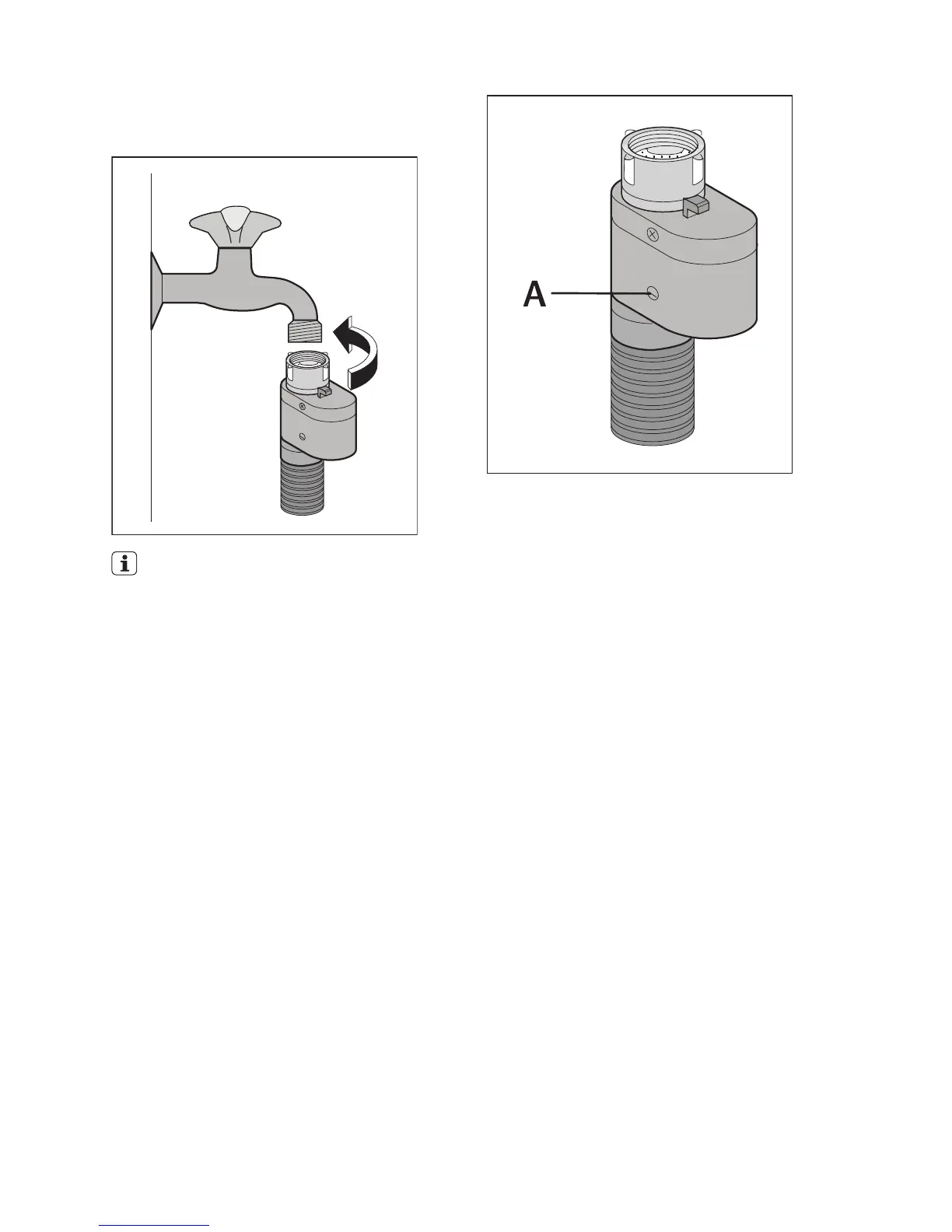 A