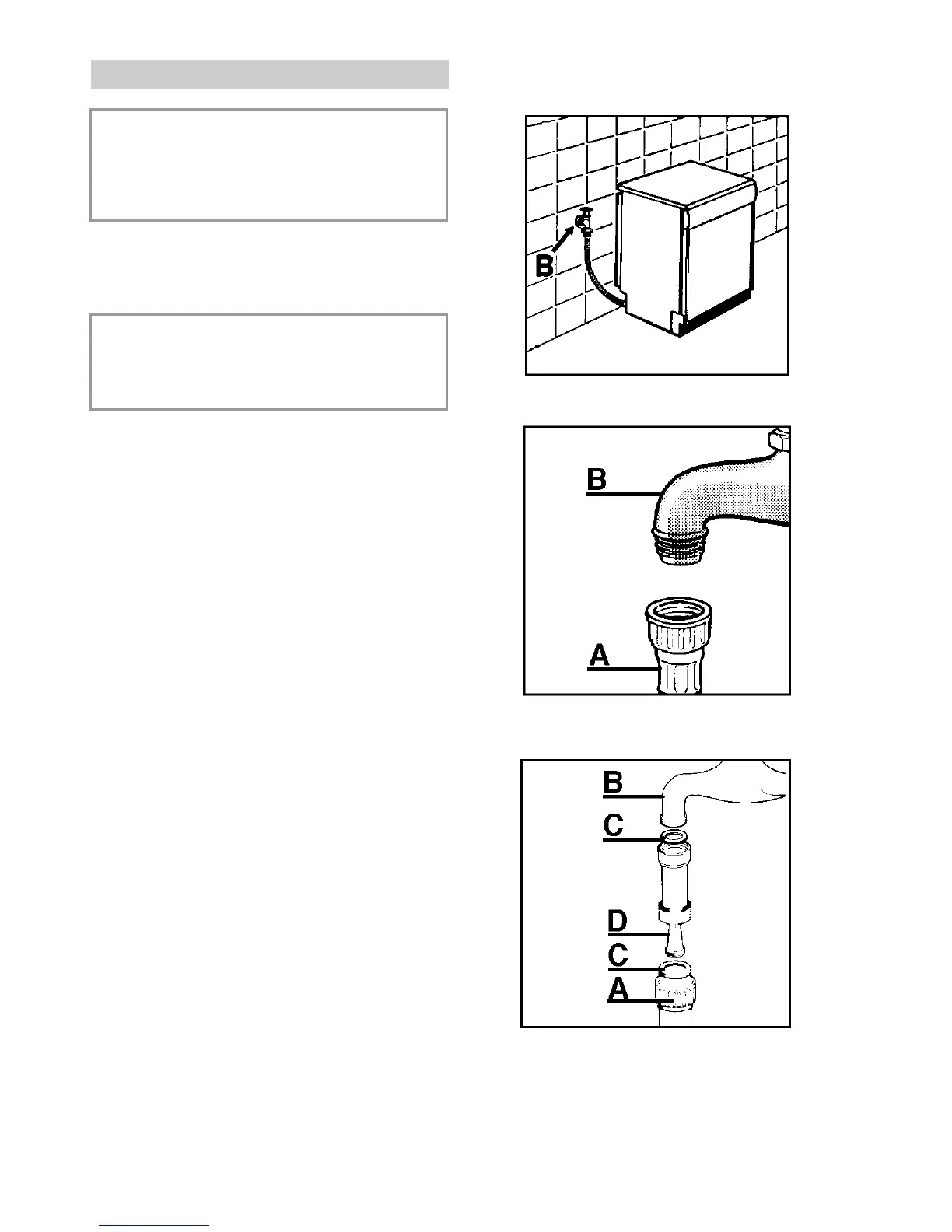 B

B

A

B
C
D
C
A