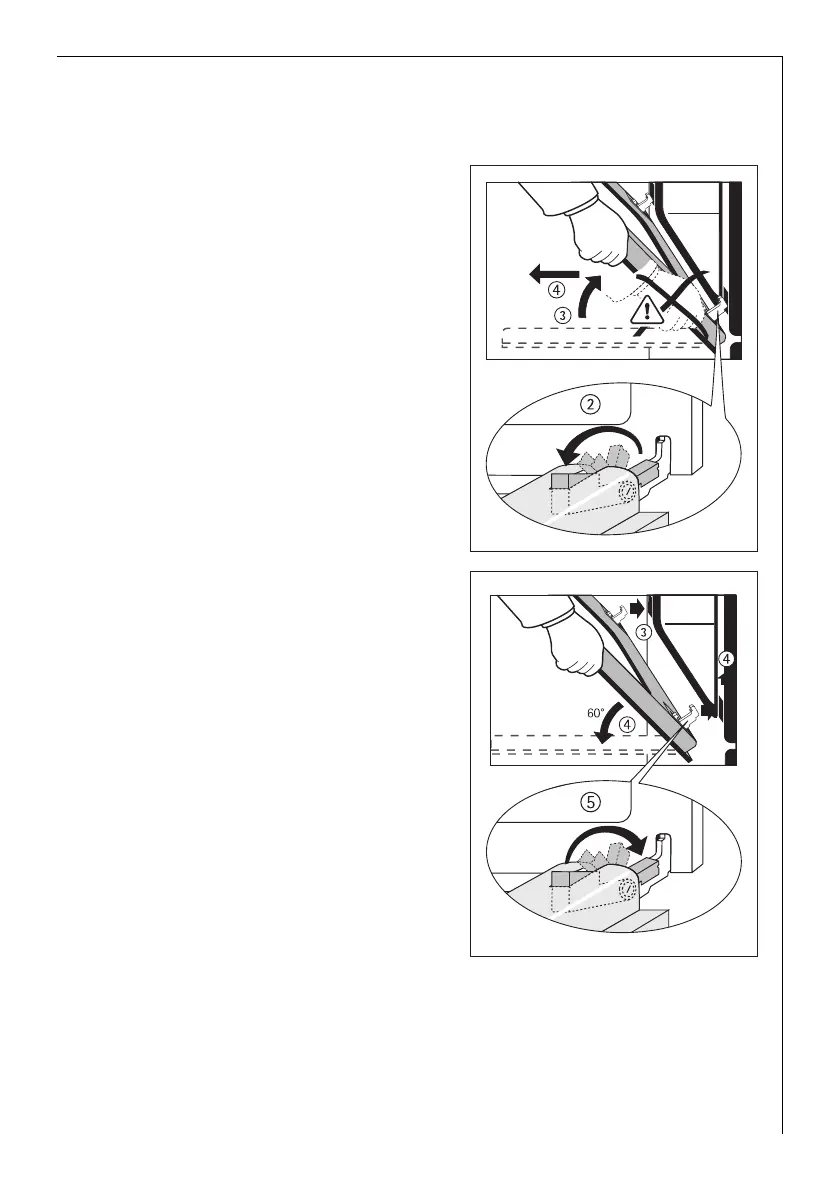 ④
③
②
③
④
60°
④
⑤