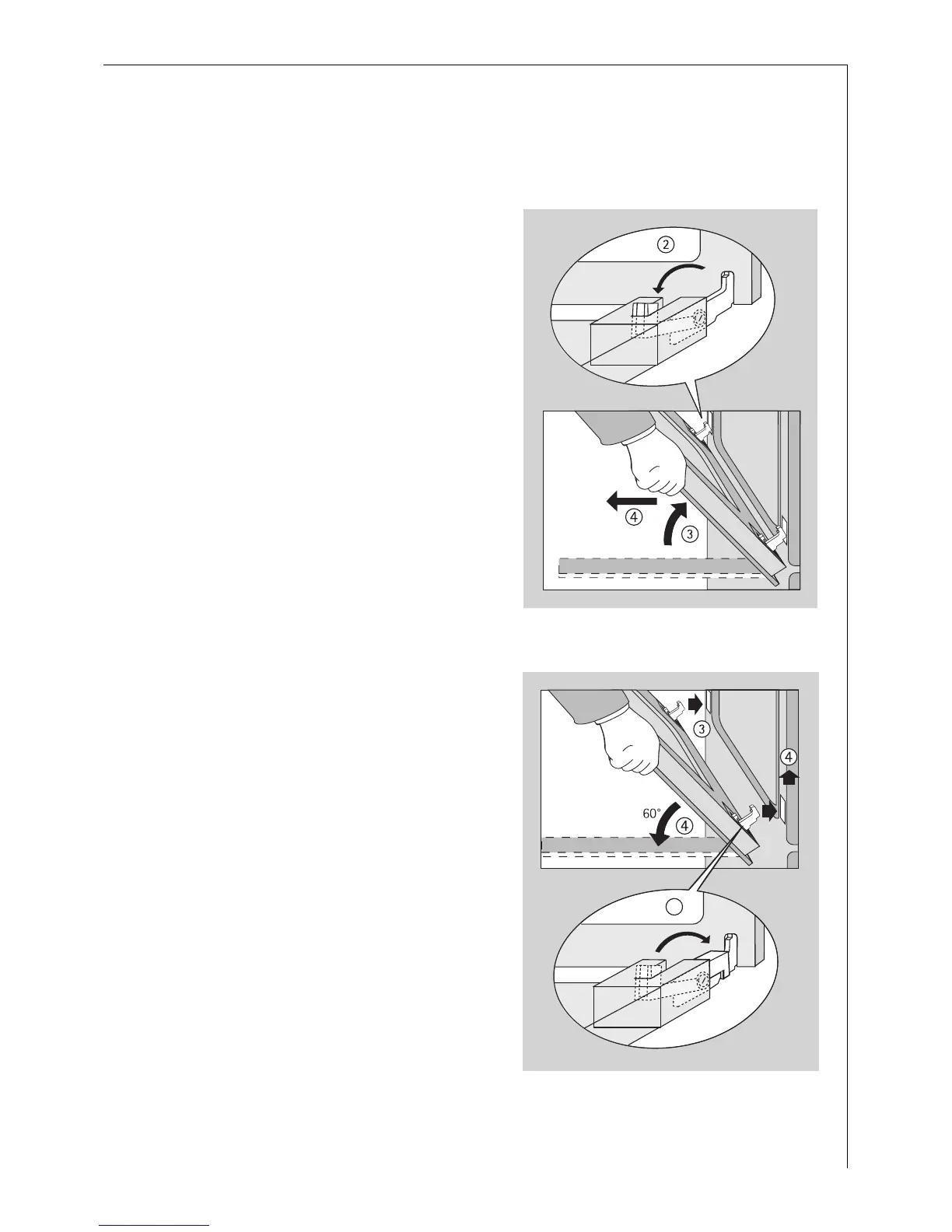 ②

④

③

③

④

60°

④