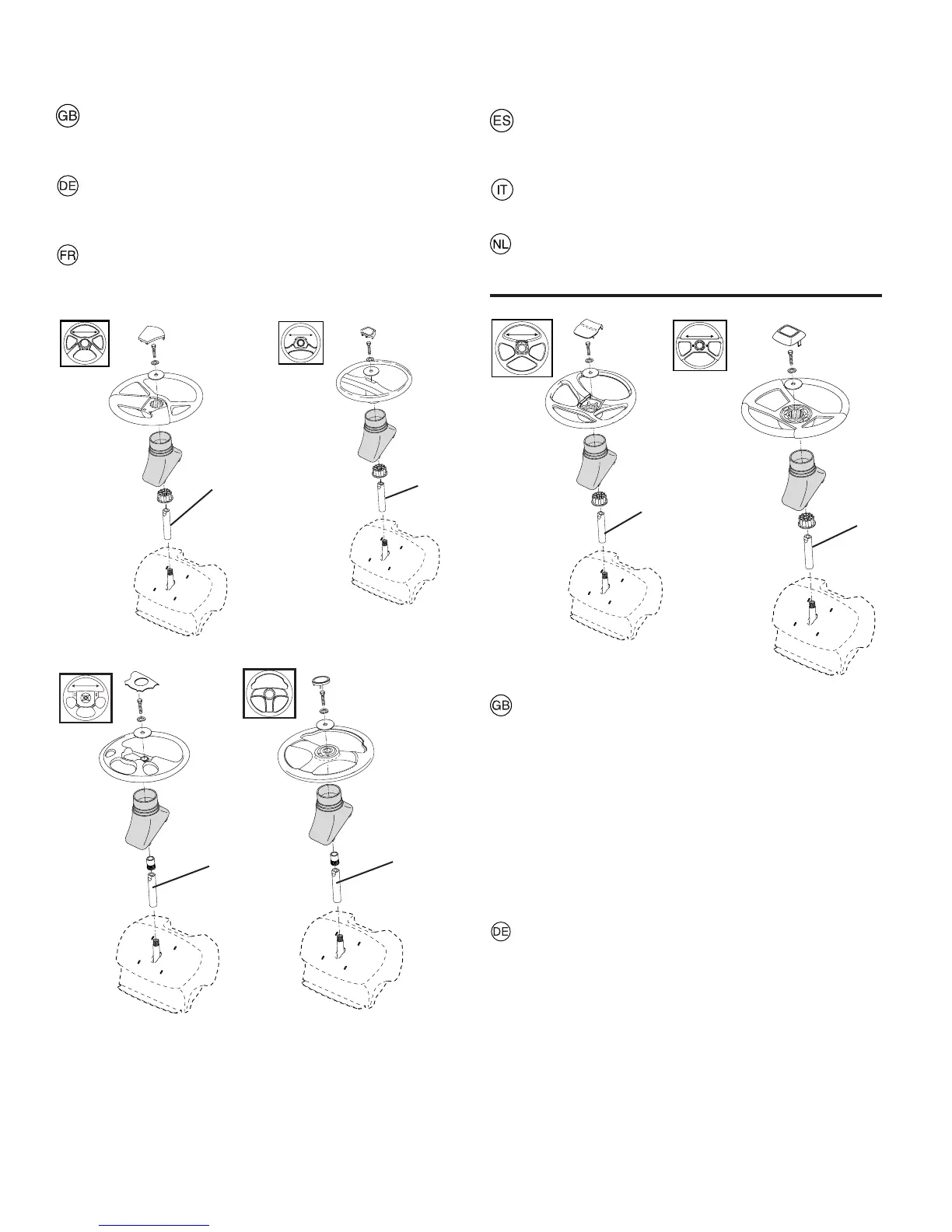 GB

DE

FR

ES

IT

NL

GB

DE