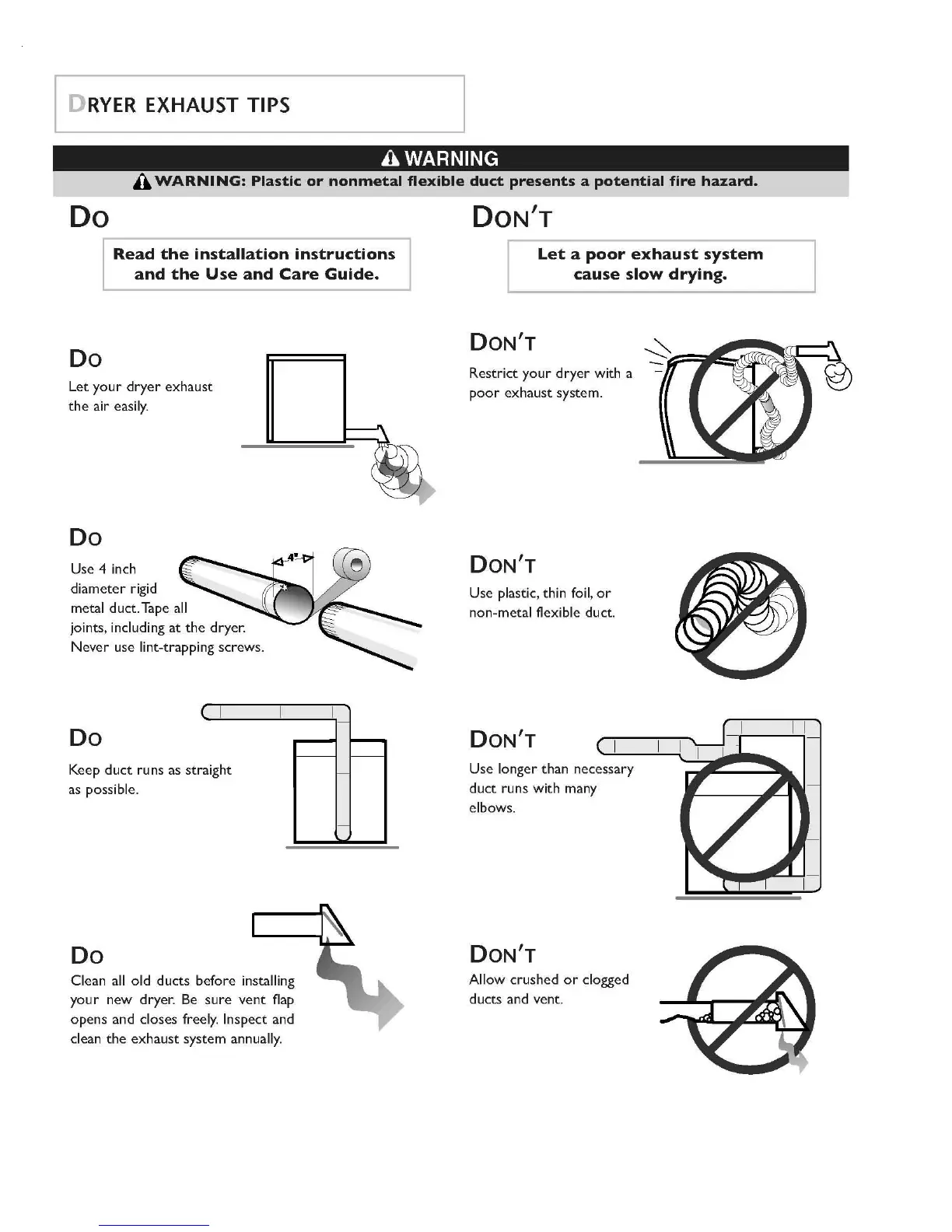 DRYER EXHAUST TIPS

WARNING

WARNING: Plastic or nonmetal flexible duct presents a potential fire hazard.

DO

Read the installation instructions and the Use and Care Guide.

DO

Let your dryer exhaust the air easily.

DO

Use 4 inch diameter rigid metal duct. Tape all joints, including at the dryer. Never use lint-trapping screws.

4"

DO

Keep duct runs as straight as possible.

DO

Clean all old ducts before installing your new dryer. Be sure vent flap opens and closes freely. Inspect and clean the exhaust system annually.

DON'T

Let a poor exhaust system cause slow drying.

DON'T

Restrict your dryer with a poor exhaust system.

DON'T

Use plastic, thin foil, or non-metal flexible duct.

DON'T

Use longer than necessary duct runs with many elbows.

DON'T

Allow crushed or clogged ducts and vent.