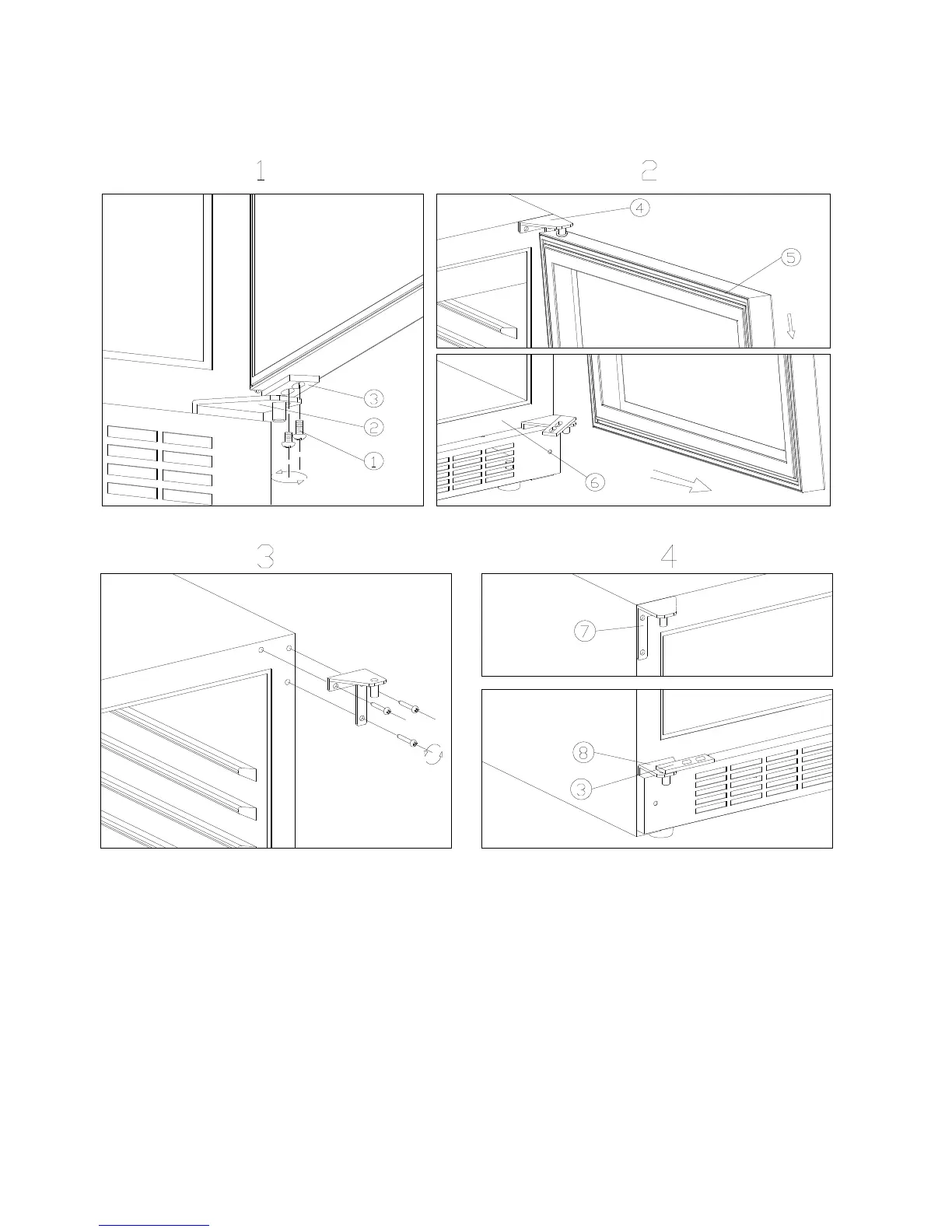 1

3

2

1

2

4

5

6

3

4

7

8

3