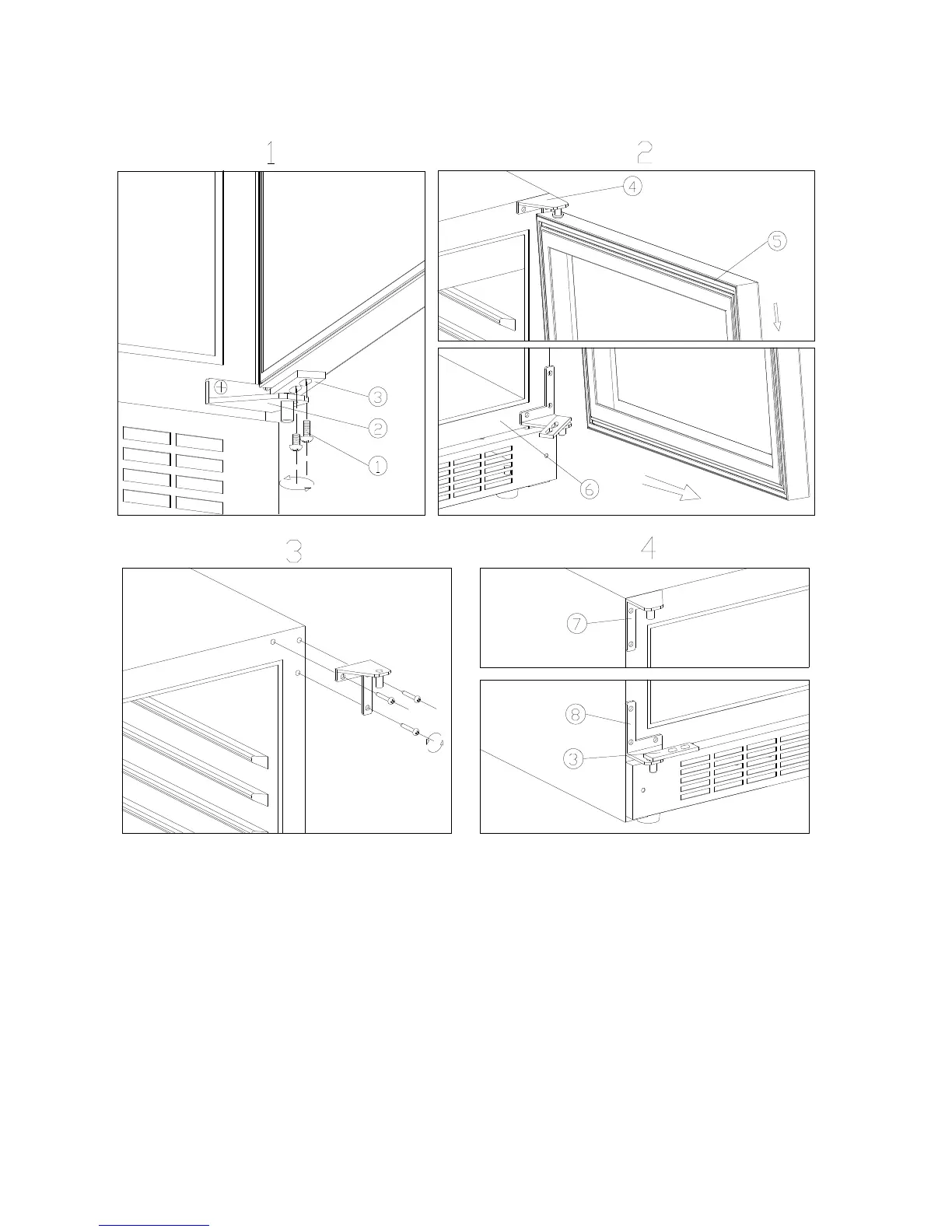 1

3

2

1

2

4

5

6

3

4

7

8

3