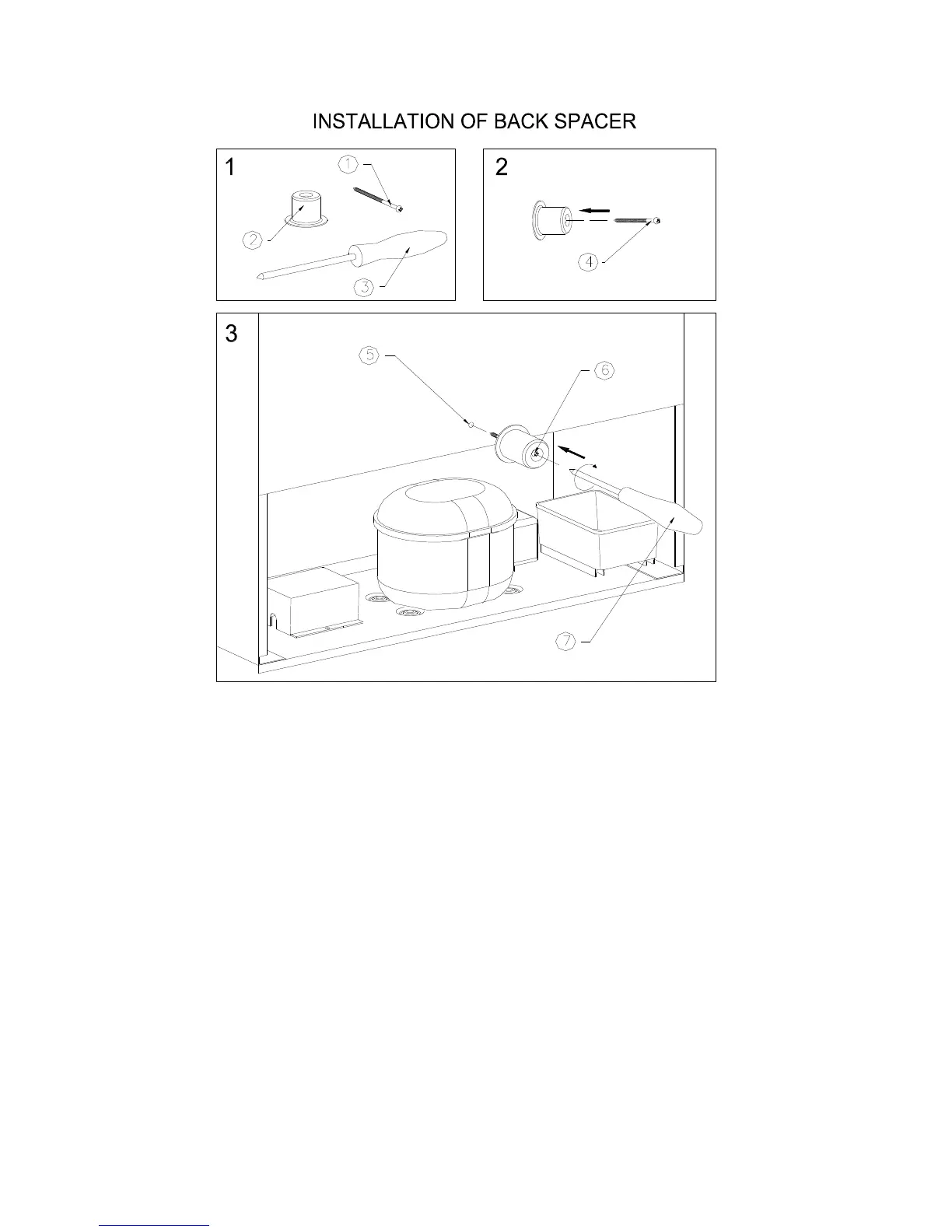 INSTALLATION OF BACK SPACER

1

1

2

3

2

4

3

5

6

7