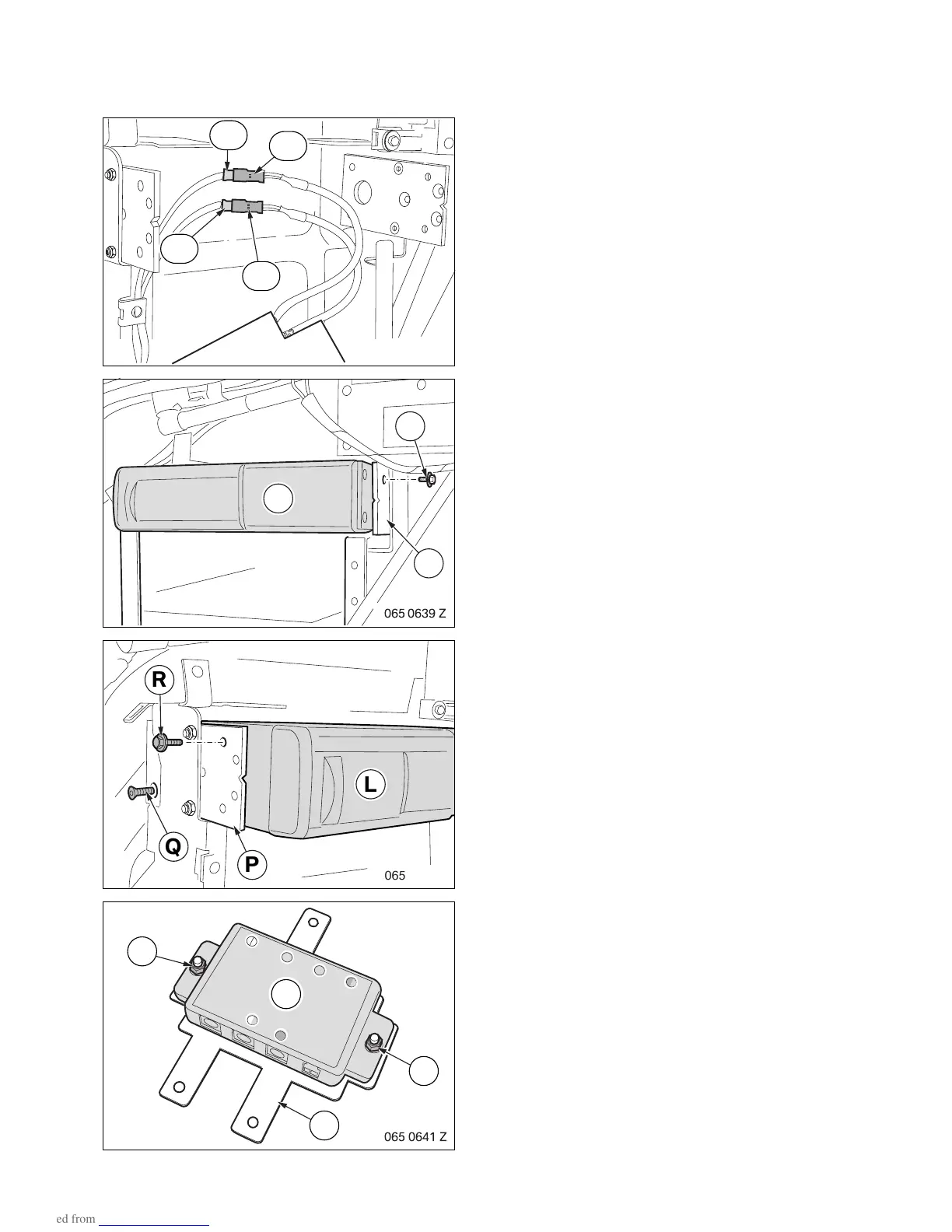 065 0639 Z

R

L

Q

P

065

065 0641 Z

ed from