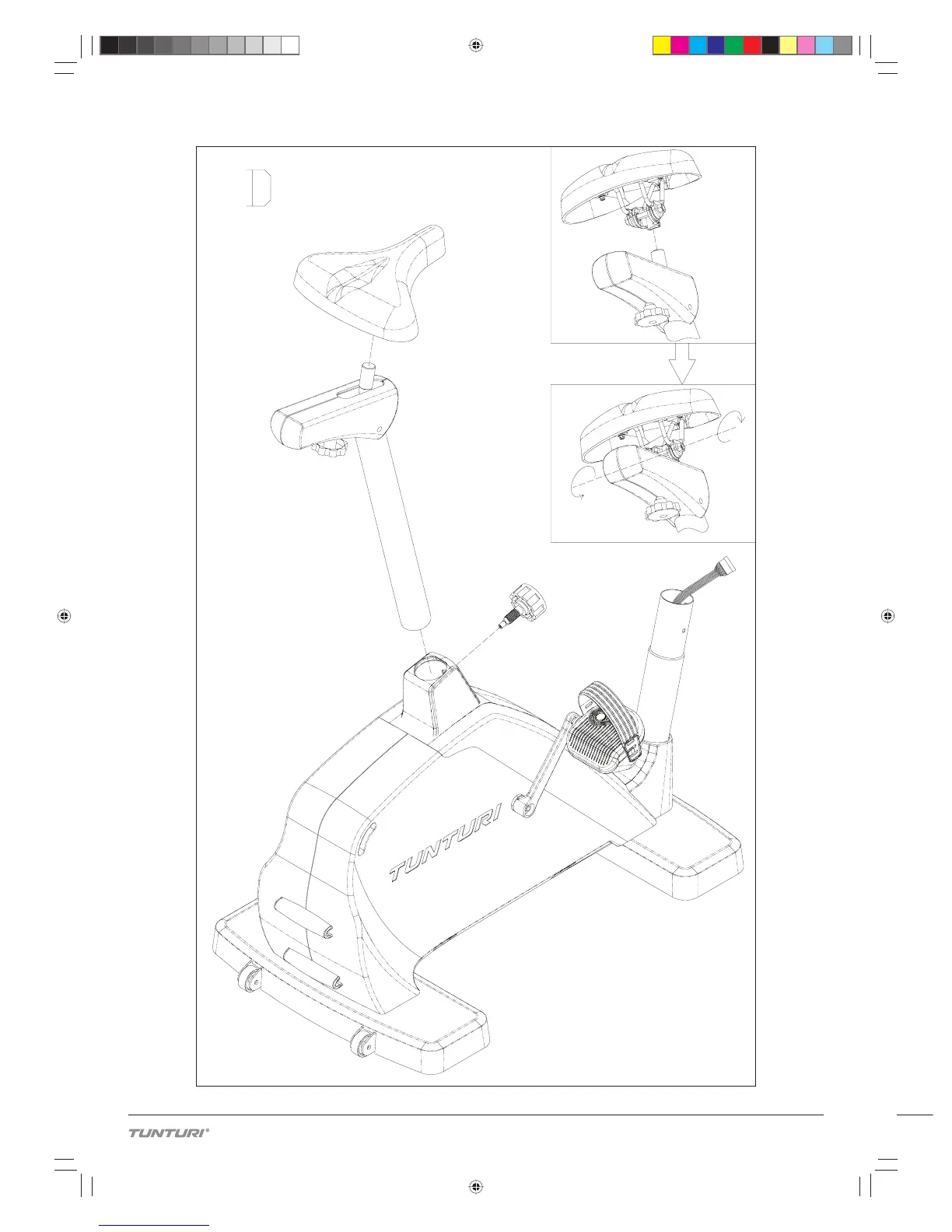 D

TUNTURI

TUNTURI®