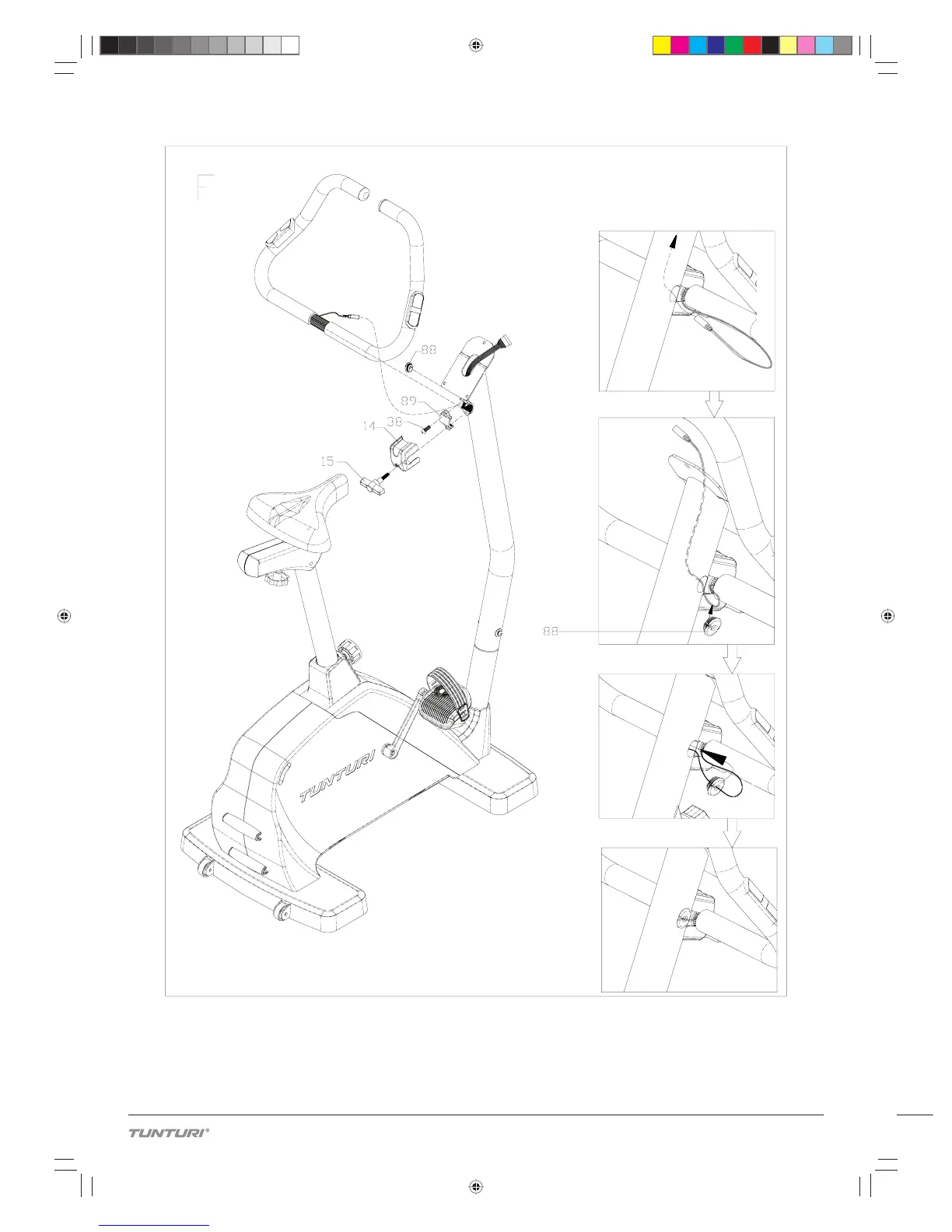 F

88

89

38

14

15

TUNTURI

88

TUNTURI®