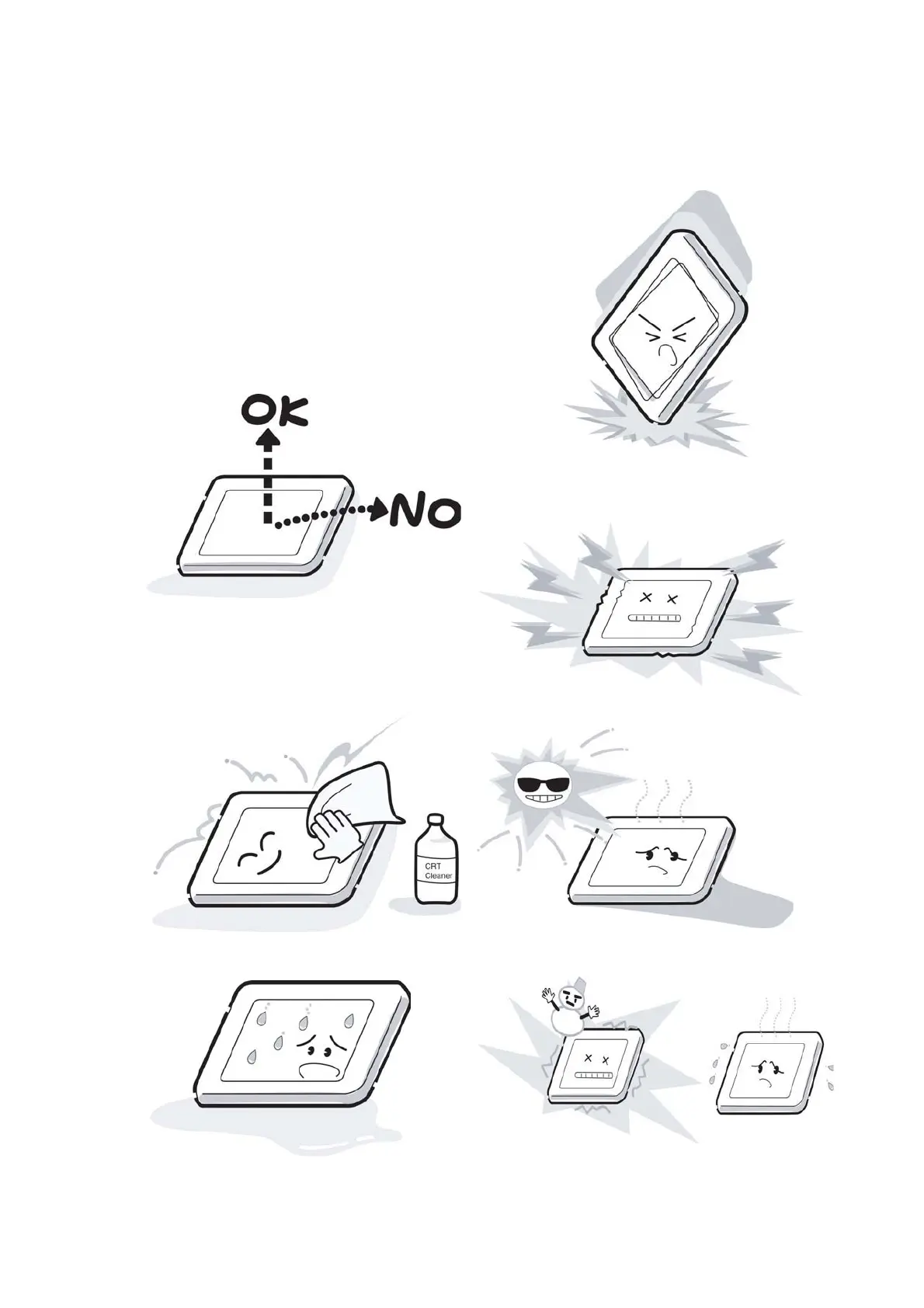 OK

NO

CRT Cleaner