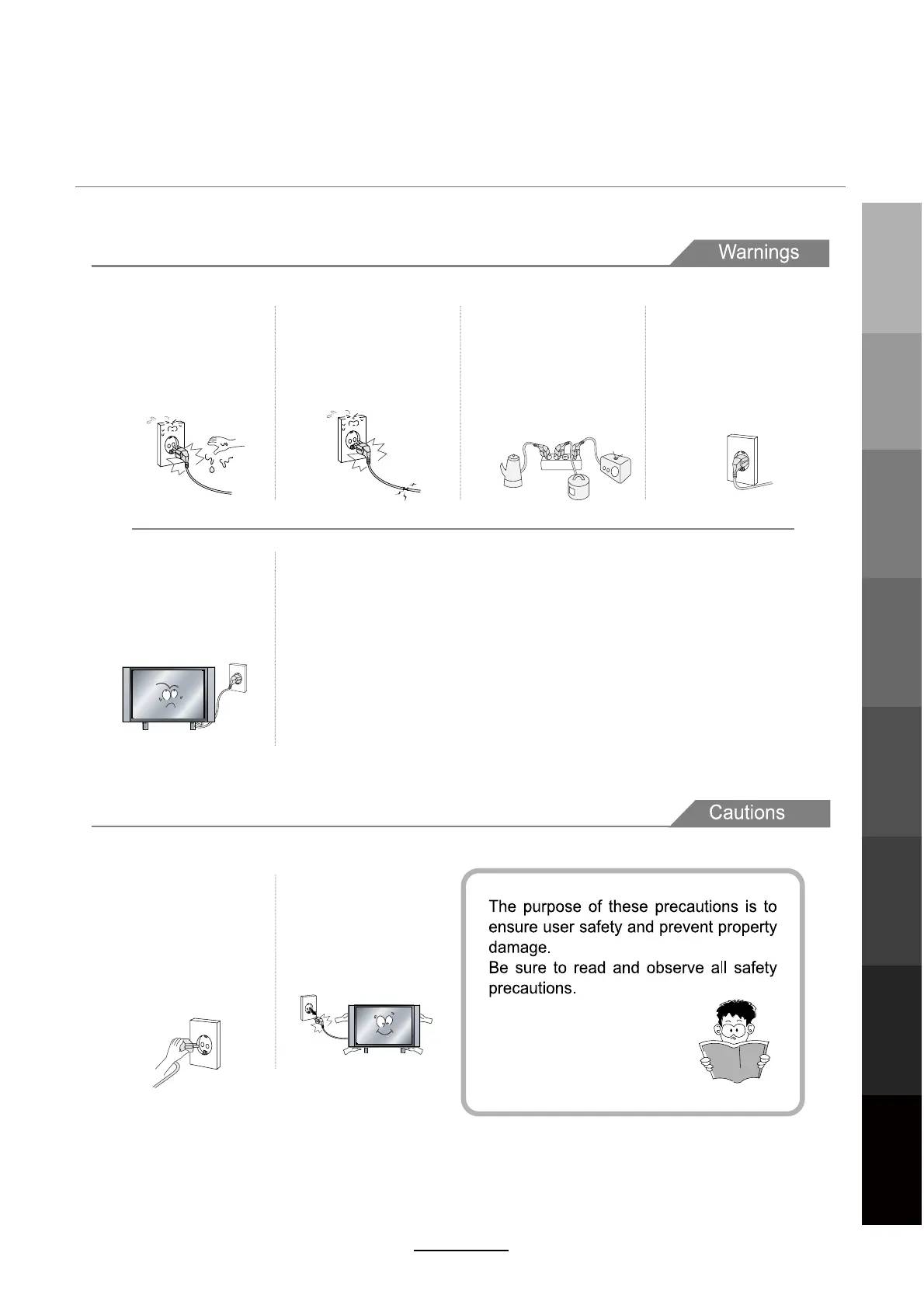 Warnings

Cautions

The purpose of these precautions is to ensure user safety and prevent property damage.
Be sure to read and observe all safety precautions.