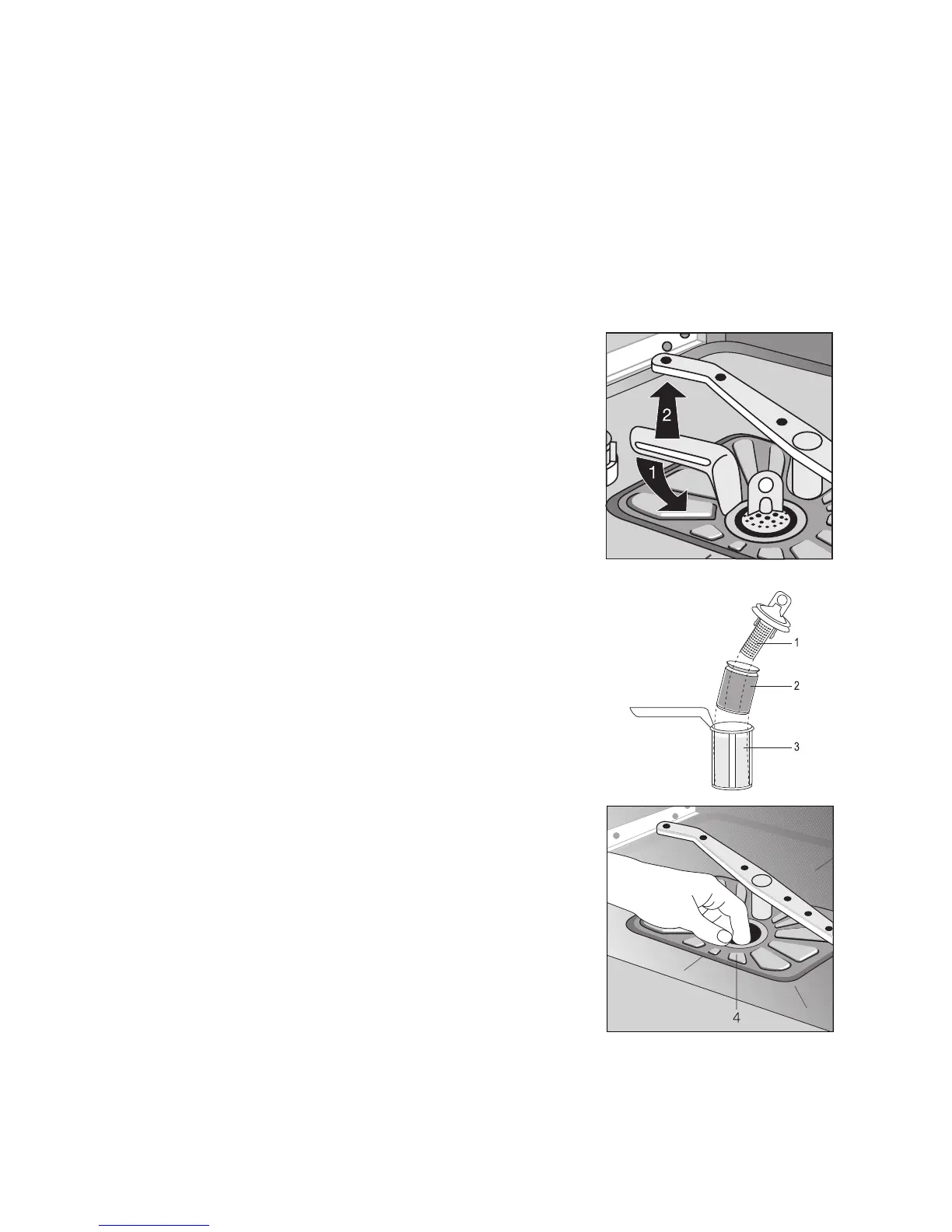 2
1

1
2
3

4