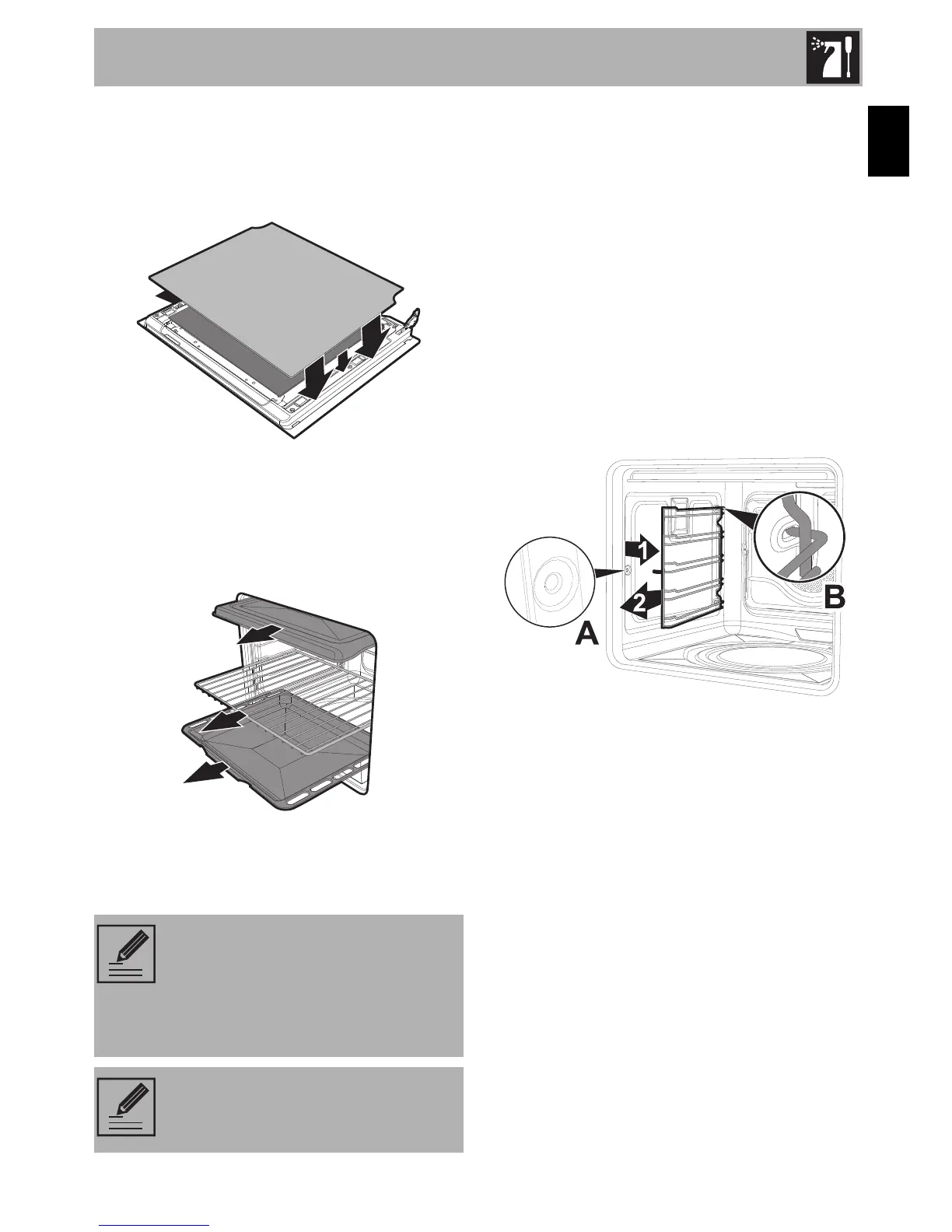 1

2

A

B