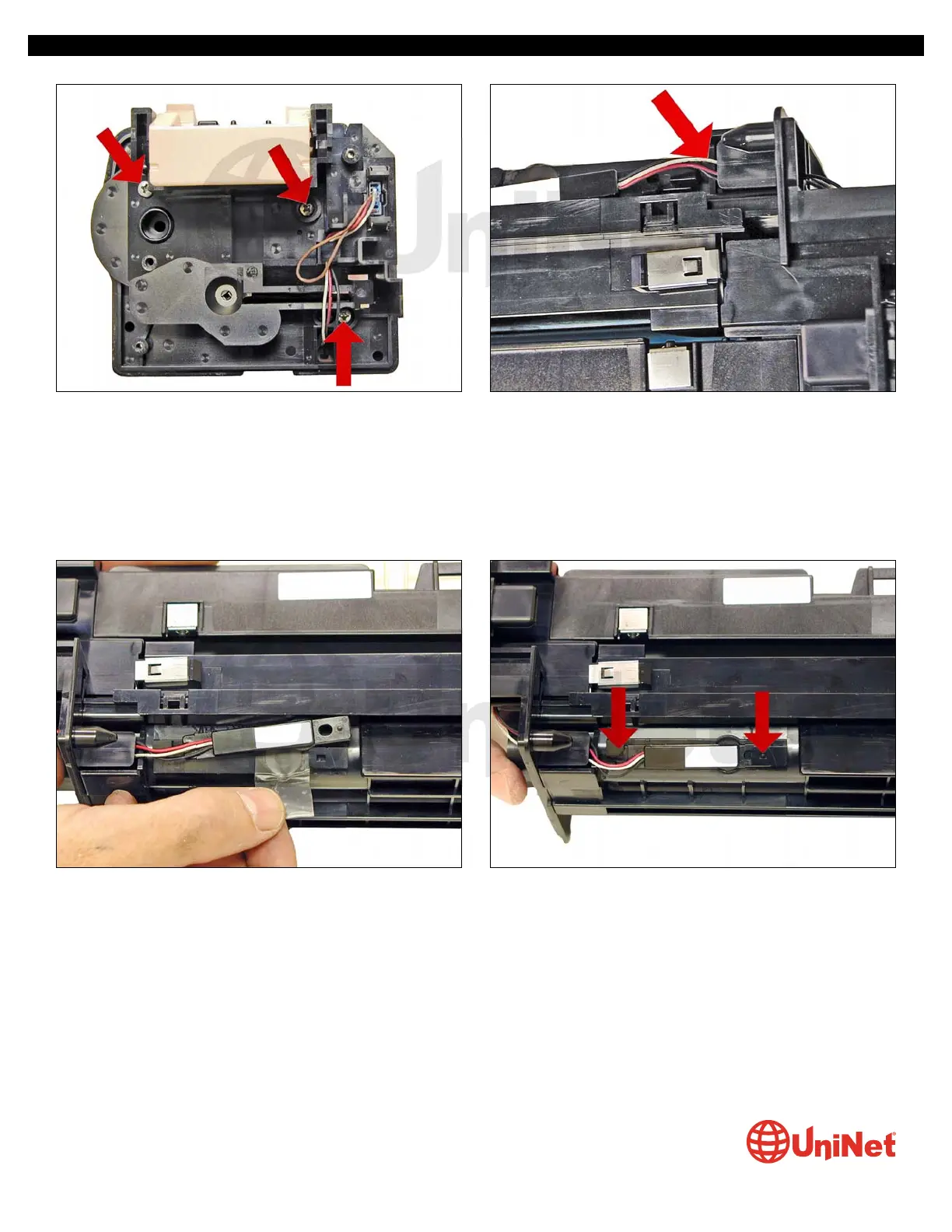 UniNet