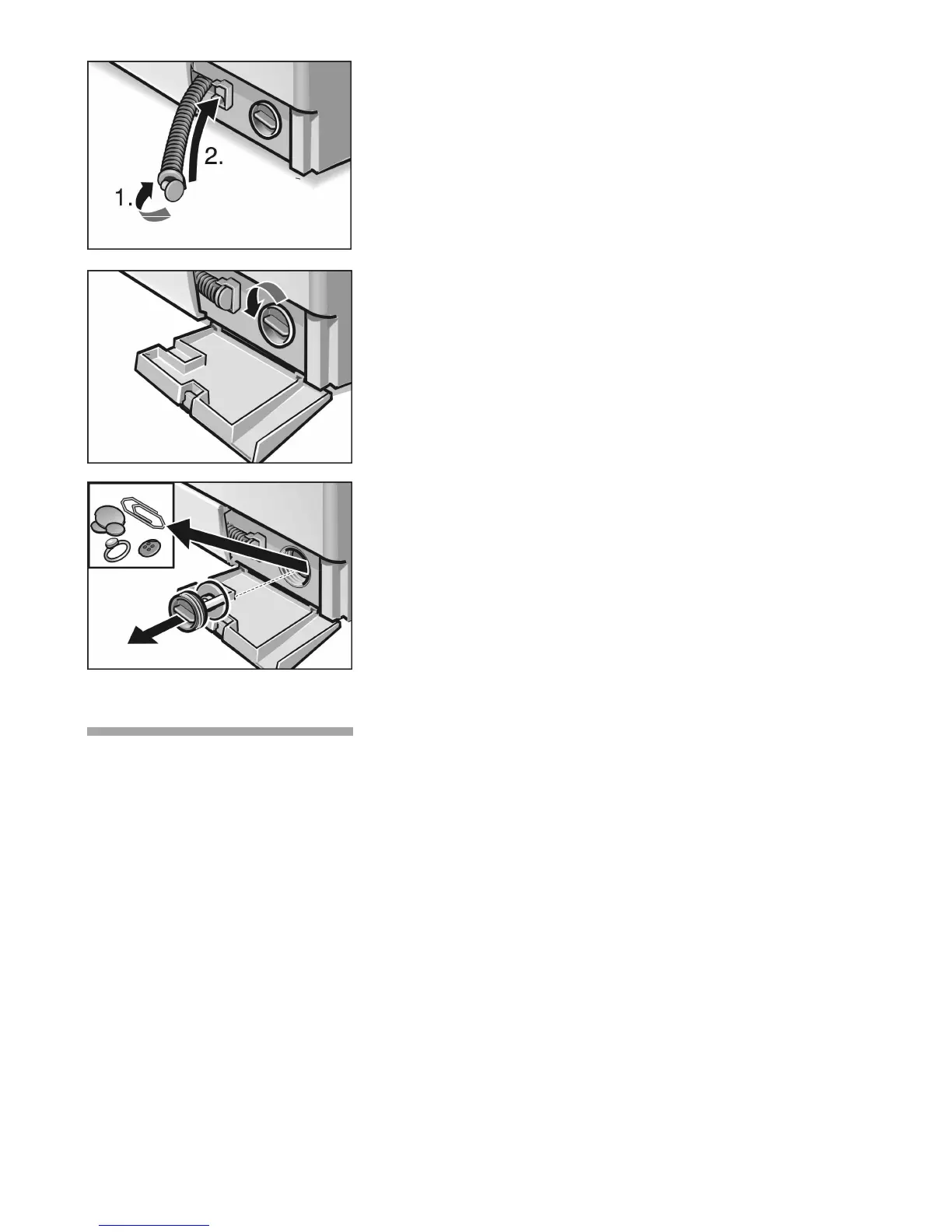 2.

1.