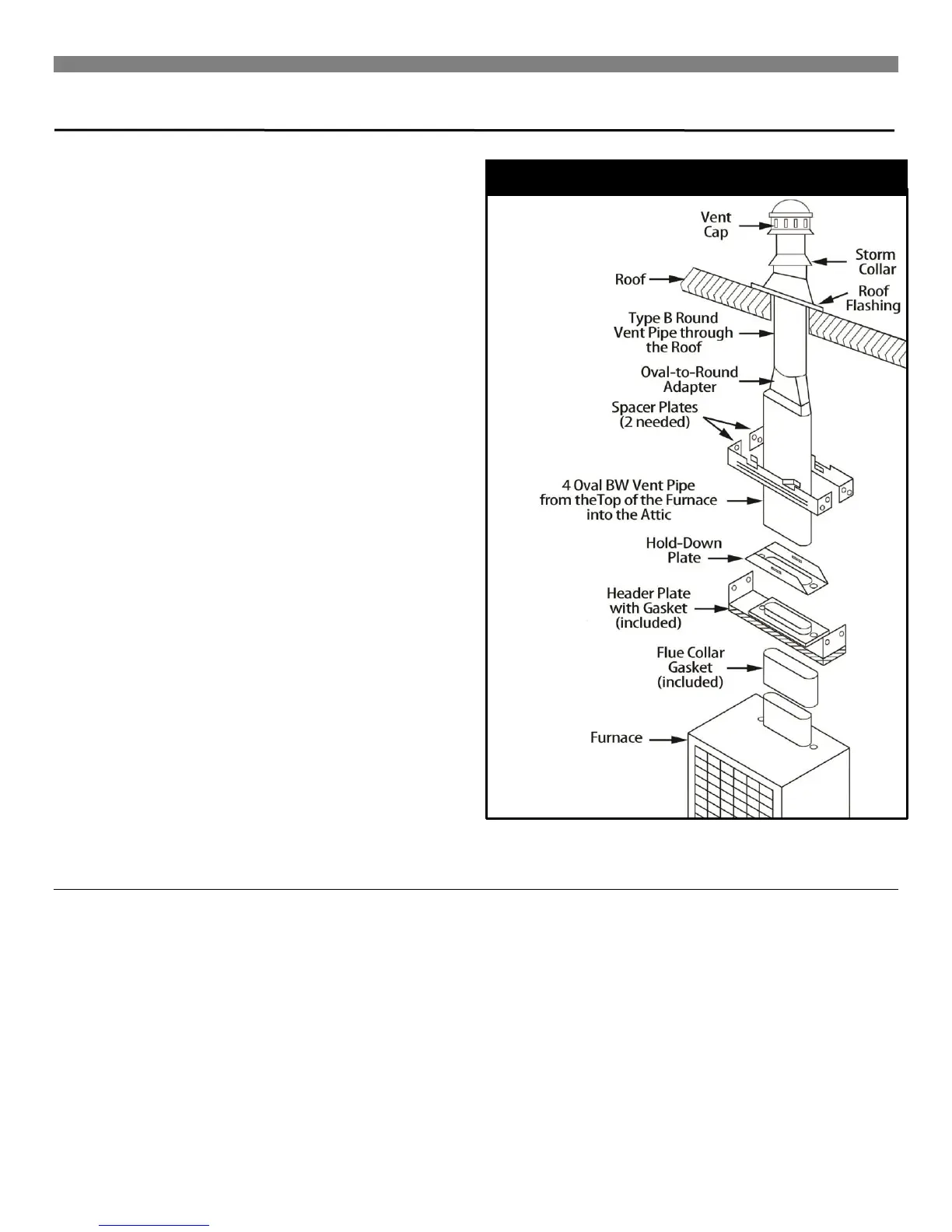 Vent Cap

Storm Collar

Roof

Roof Flashing

Type B Round Vent Pipe through the Roof

Oval-to-Round Adapter

Spacer Plates (2 needed)

4 Oval BW Vent Pipe from theTop of the Furnace into the Attic

Hold-Down Plate

Header Plate with Gasket (included)

Flue Collar Gasket (included)

Furnace