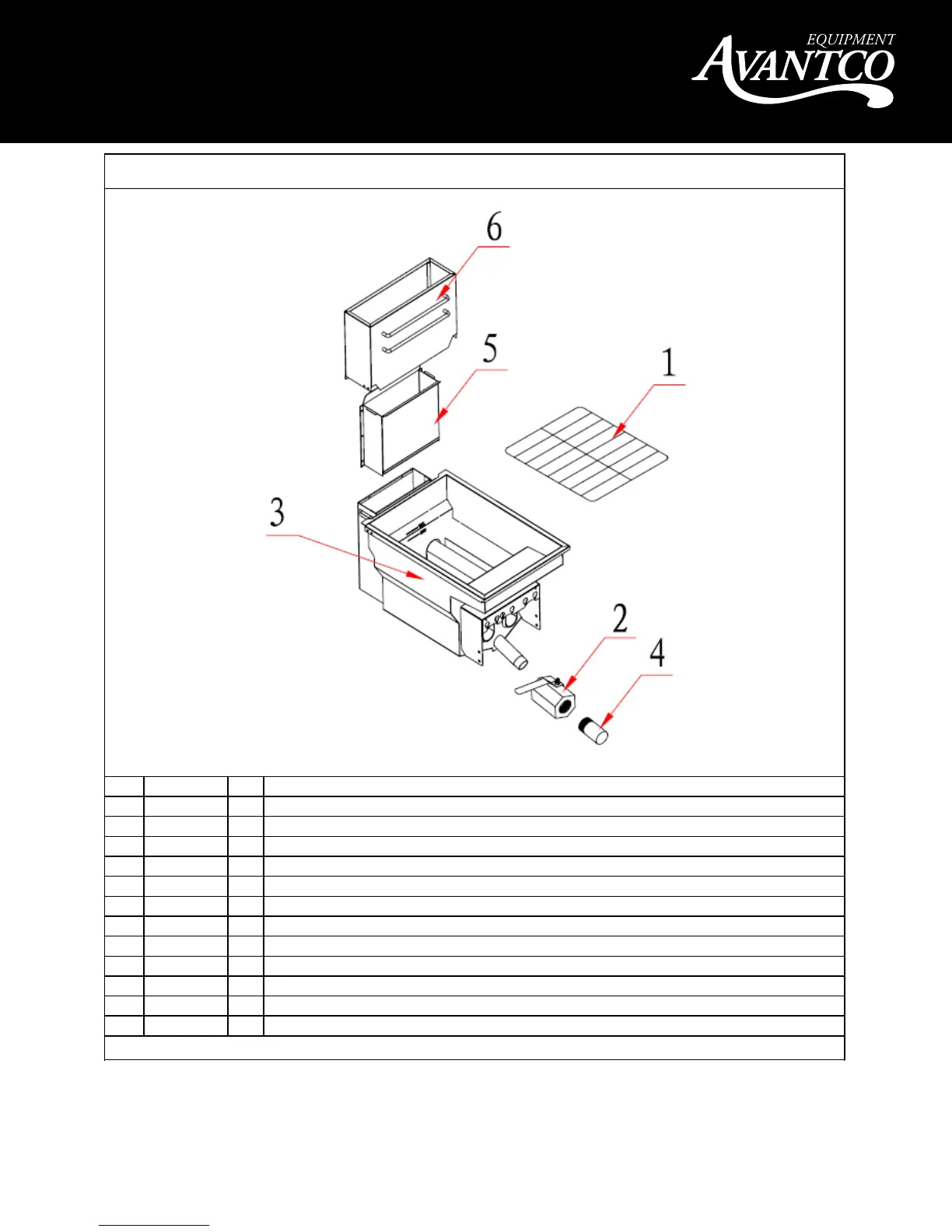 EQUIPMENT
AVANTCO

6

5

1

3

2

4