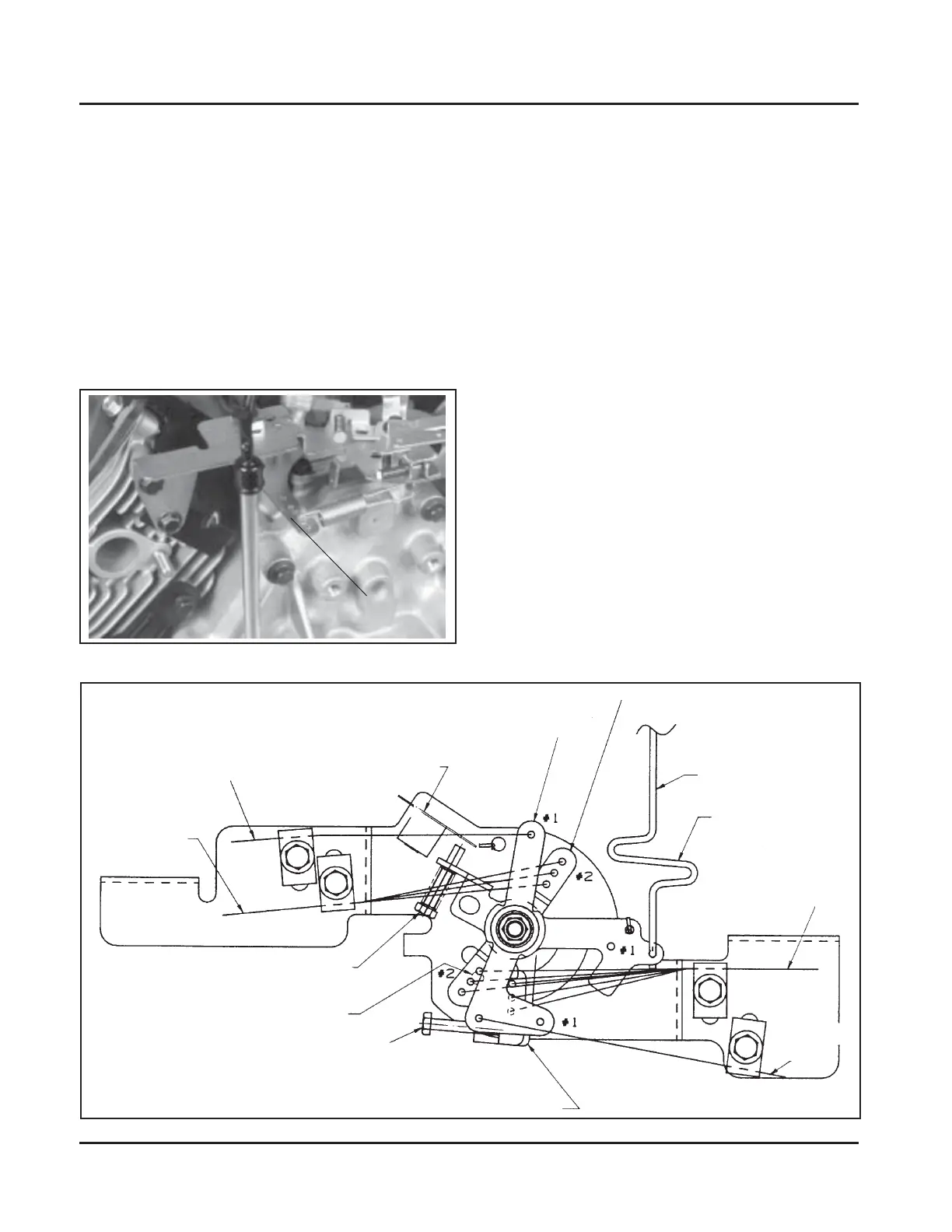 #1

#2

#1

#2

#1